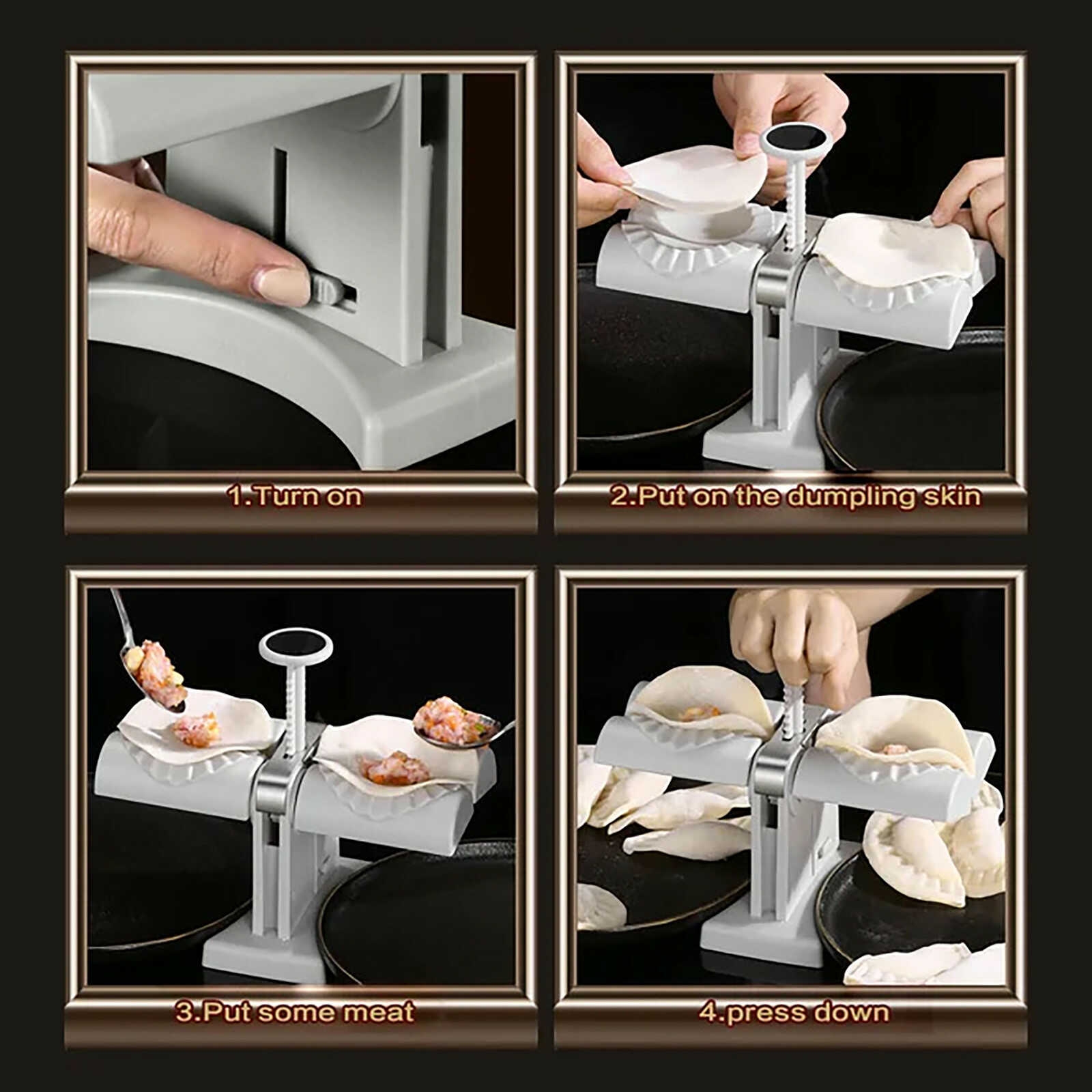 1.Turn on

2.Put on the dumpling skin

3.Put some meat

4.press down