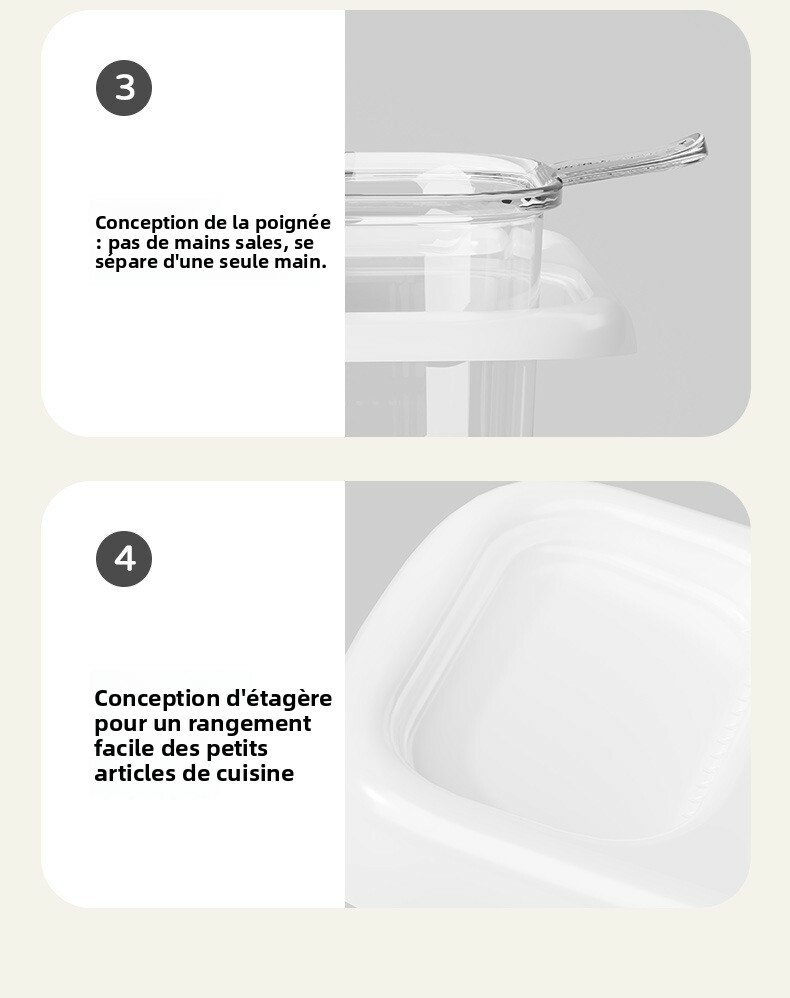 3

Conception de la poignée : pas de mains sales, se sépare d'une seule main.

4

Conception d'étagère pour un rangement facile des petits articles de cuisine