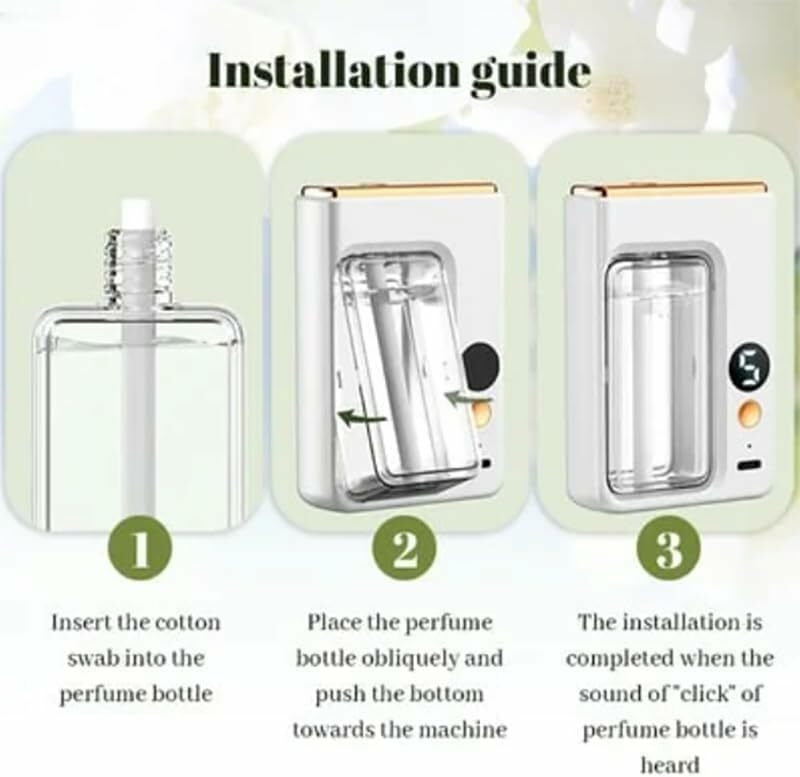 Installation guide

5

1

Insert the cotton swab into the perfume bottle

2

Place the perfume bottle obliquely and push the bottom towards the machine

3

The installation is completed when the sound of "click" of perfume bottle is heard