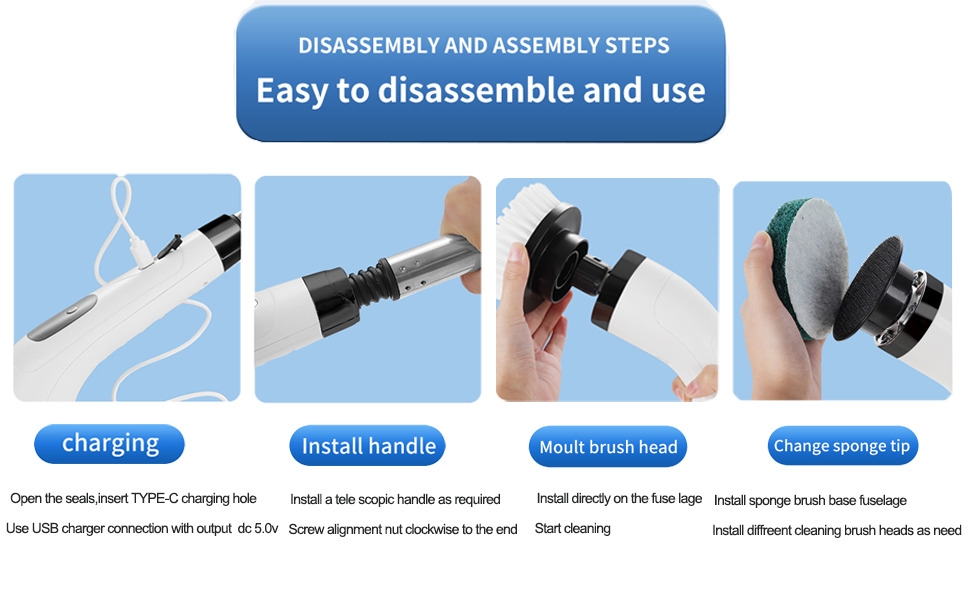 DISASSEMBLY AND ASSEMBLY STEPS
Easy to disassemble and use

charging

Open the seals,insert TYPE-C charging hole
Use USB charger connection with output dc 5.0v

Install handle

Install a tele scopic handle as required
Screw alignment nut clockwise to the end

Moult brush head

Install directly on the fuse lage
Start cleaning

Change sponge tip

Install sponge brush base fuselage
Install diffreent cleaning brush heads as need