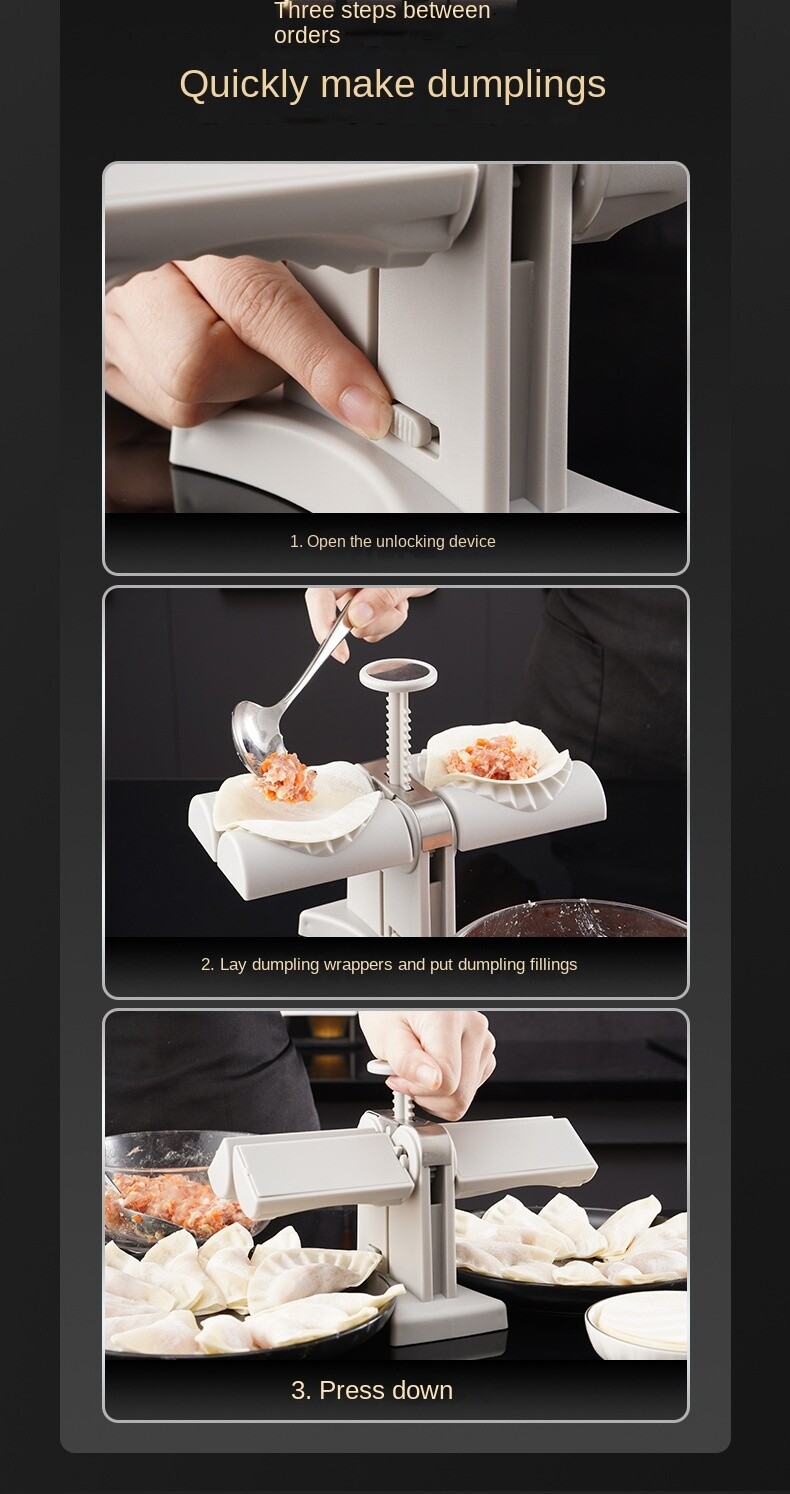 Three steps between orders

Quickly make dumplings

1. Open the unlocking device

2. Lay dumpling wrappers and put dumpling fillings

3. Press down