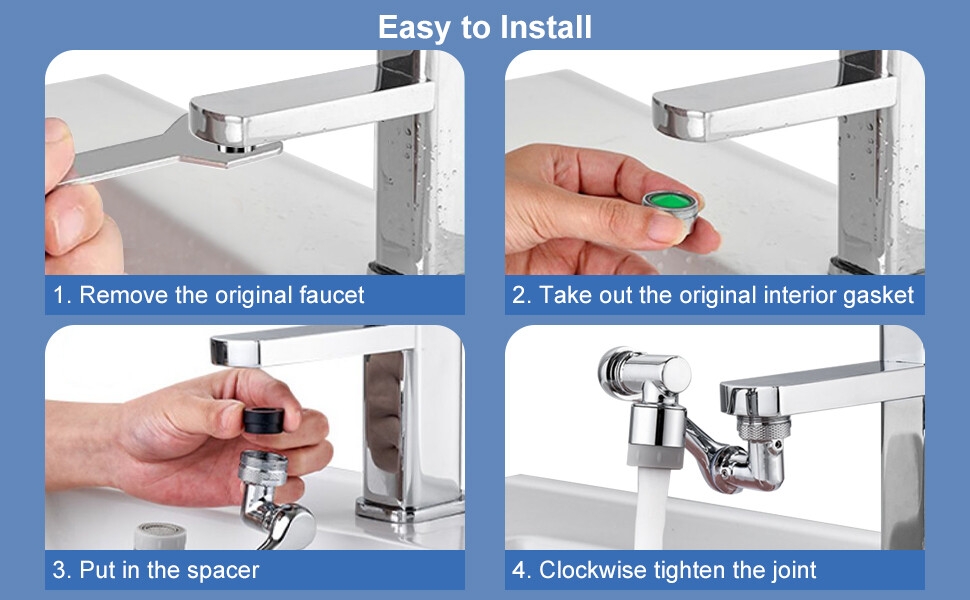 Easy to Install

1. Remove the original faucet

2. Take out the original interior gasket

3. Put in the spacer

4. Clockwise tighten the joint