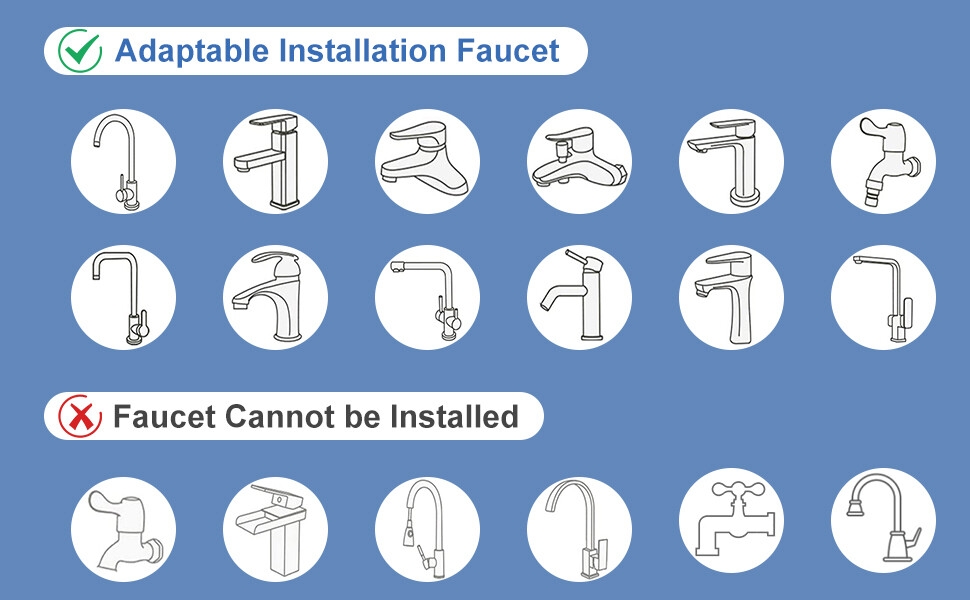 Adaptable Installation Faucet

Faucet Cannot be Installed