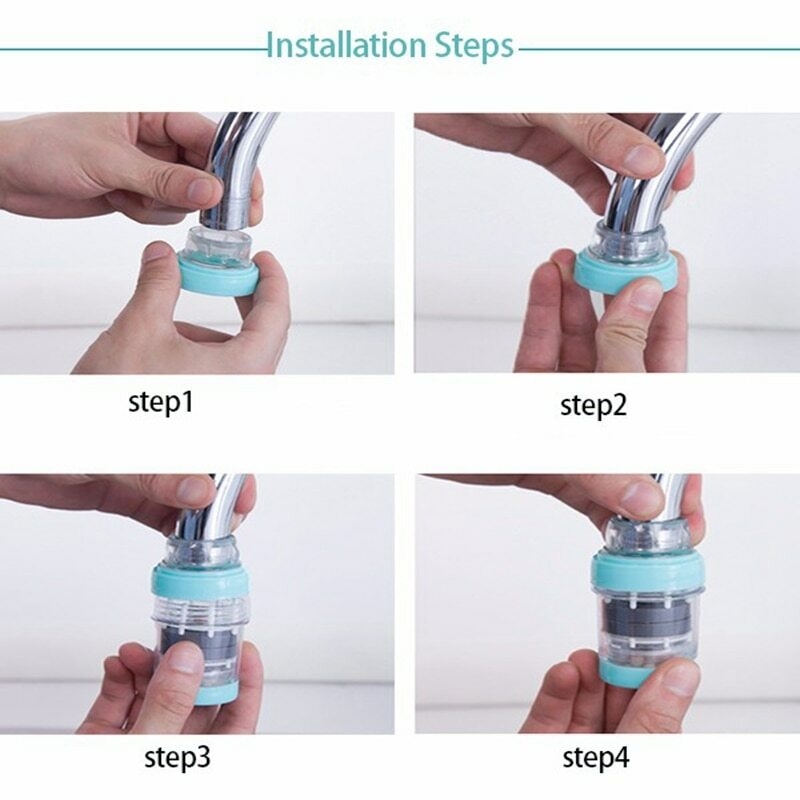 Installation Steps

step1

step2

step3

step4