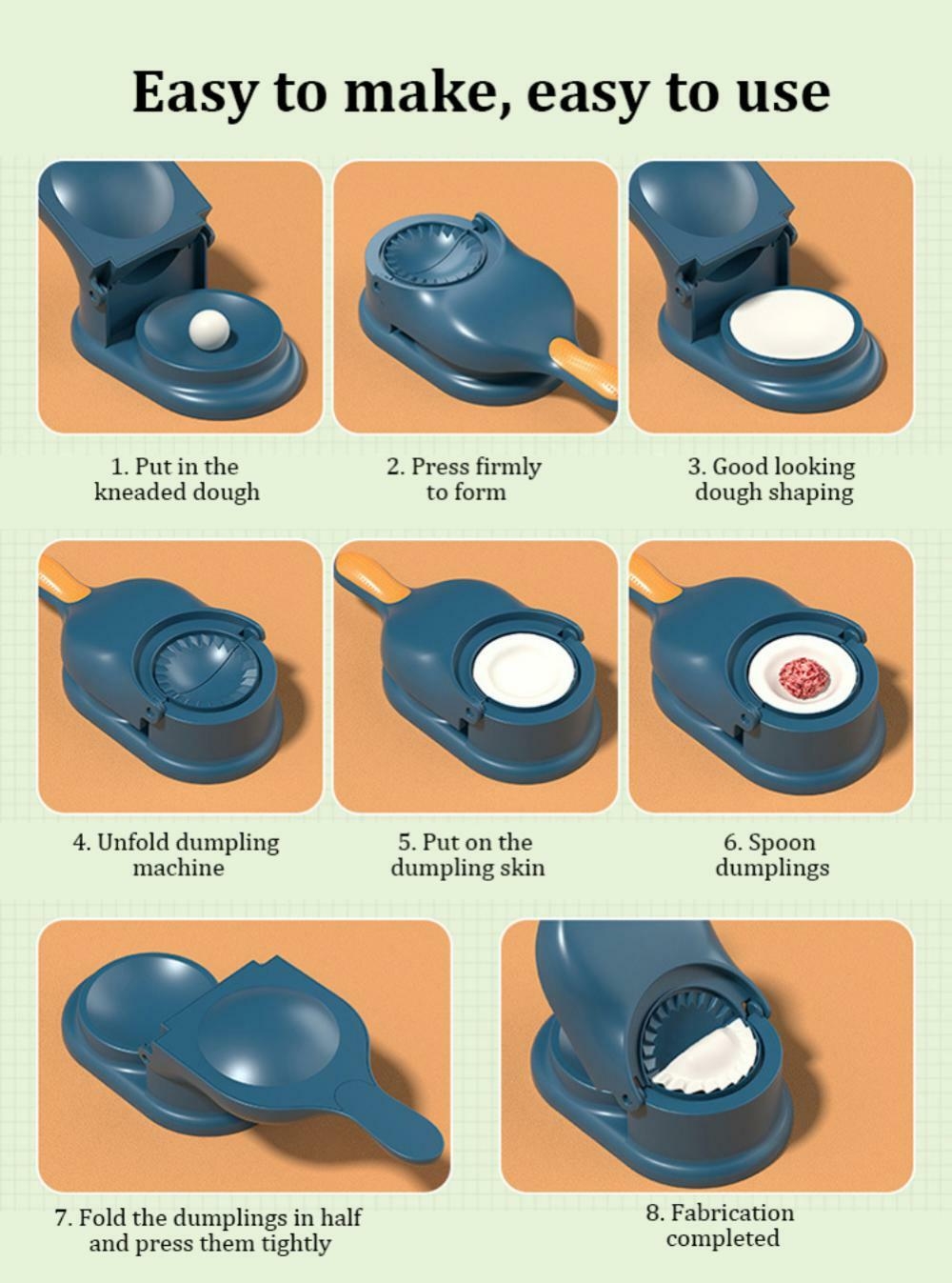 Easy to make, easy to use

1. Put in the kneaded dough

2. Press firmly to form

3. Good looking dough shaping

4. Unfold dumpling machine

5. Put on the dumpling skin

6. Spoon dumplings

7. Fold the dumplings in half and press them tightly

8. Fabrication completed