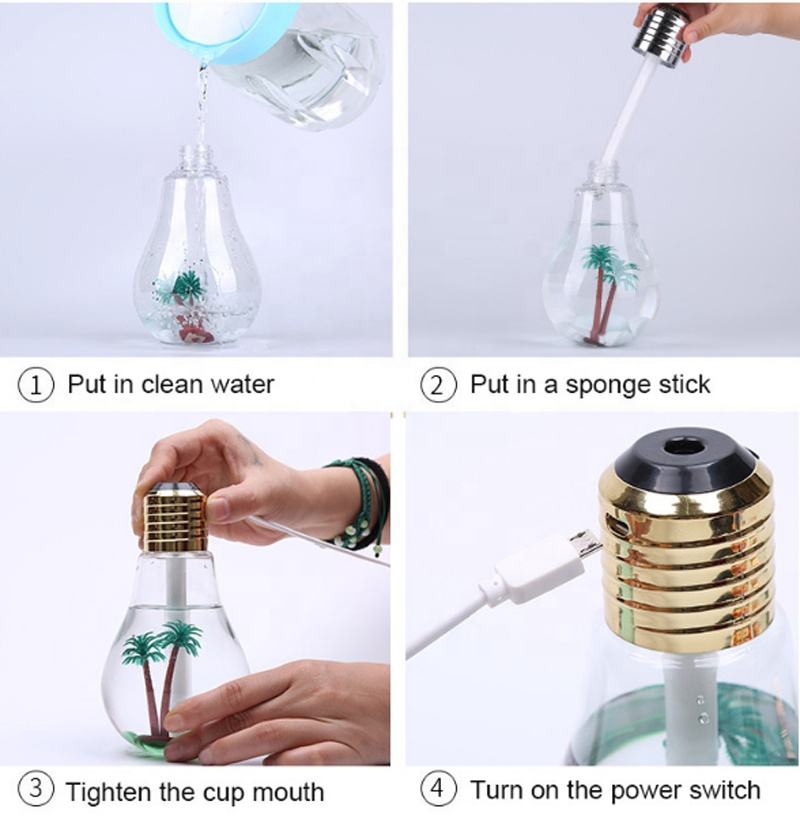 ① Put in clean water

② Put in a sponge stick

③ Tighten the cup mouth

④ Turn on the power switch