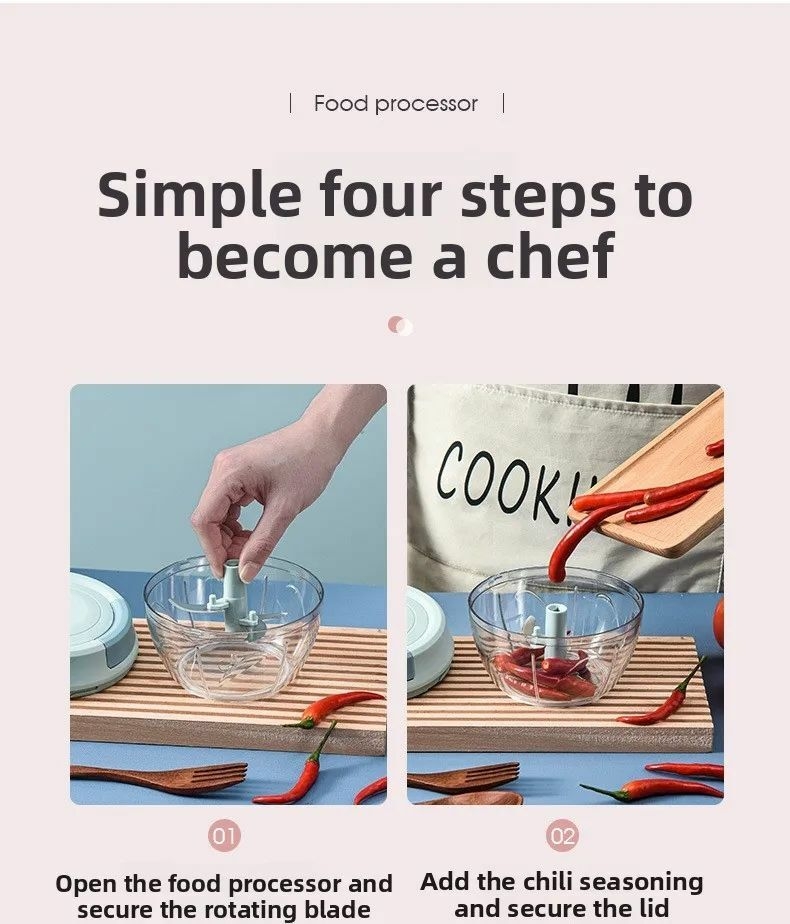 | Food processor |

Simple four steps to become a chef

COOKI

01

Open the food processor and secure the rotating blade

02

Add the chili seasoning and secure the lid