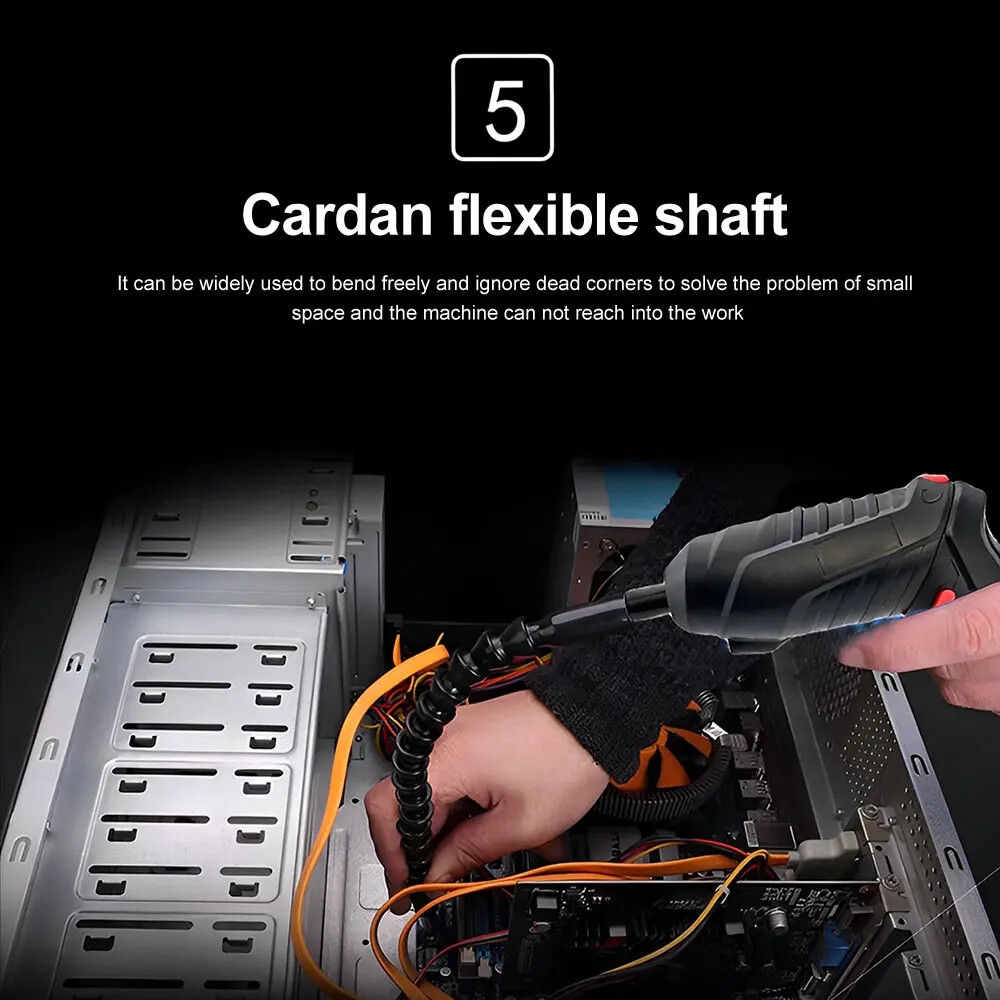 5

Cardan flexible shaft

It can be widely used to bend freely and ignore dead corners to solve the problem of small space and the machine can not reach into the work