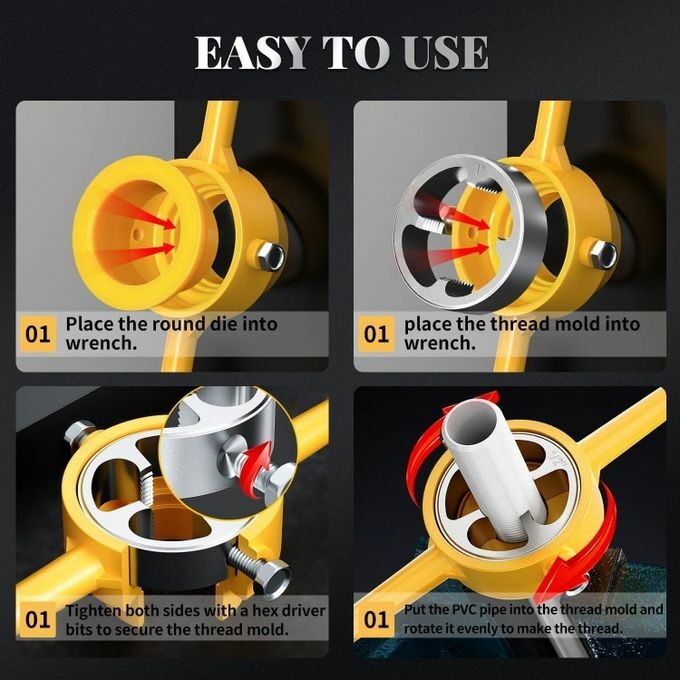 EASY TO USE

01 Place the round die into wrench.

01 place the thread mold into wrench.

01 Tighten both sides with a hex driver bits to secure the thread mold.

01 Put the PVC pipe into the thread mold and rotate it evenly to make the thread.