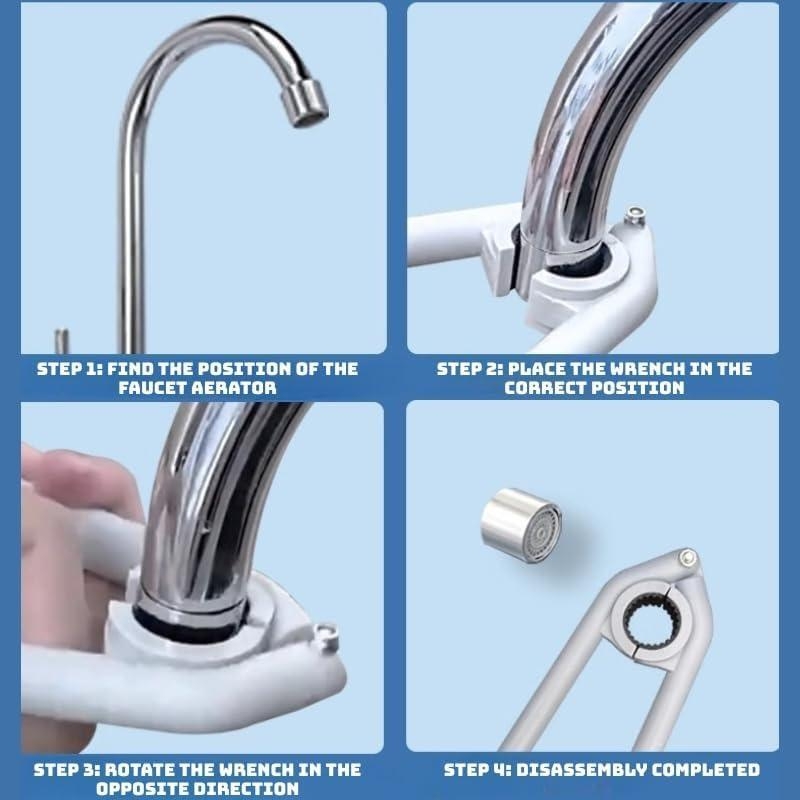 STEP 1: FIND THE POSITION OF THE FAUCET AERATOR

STEP 2: PLACE THE WRENCH IN THE CORRECT POSITION

STEP 3: ROTATE THE WRENCH IN THE OPPOSITE DIRECTION

STEP 4: DISASSEMBLY COMPLETED