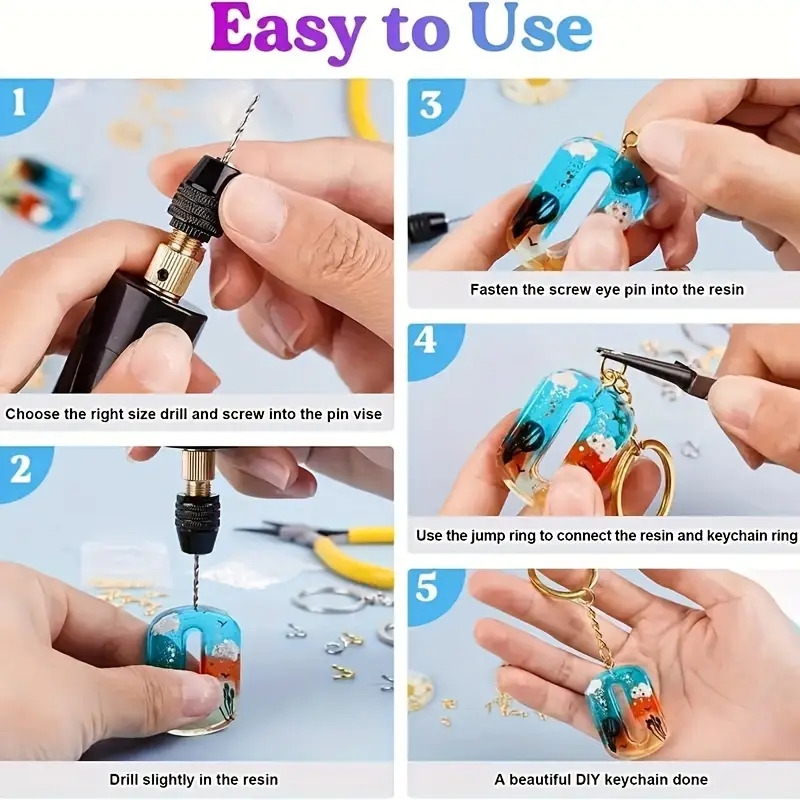 Easy to Use

1

Choose the right size drill and screw into the pin vise

2

Drill slightly in the resin

3

Fasten the screw eye pin into the resin

4

Use the jump ring to connect the resin and keychain ring

5

A beautiful DIY keychain done