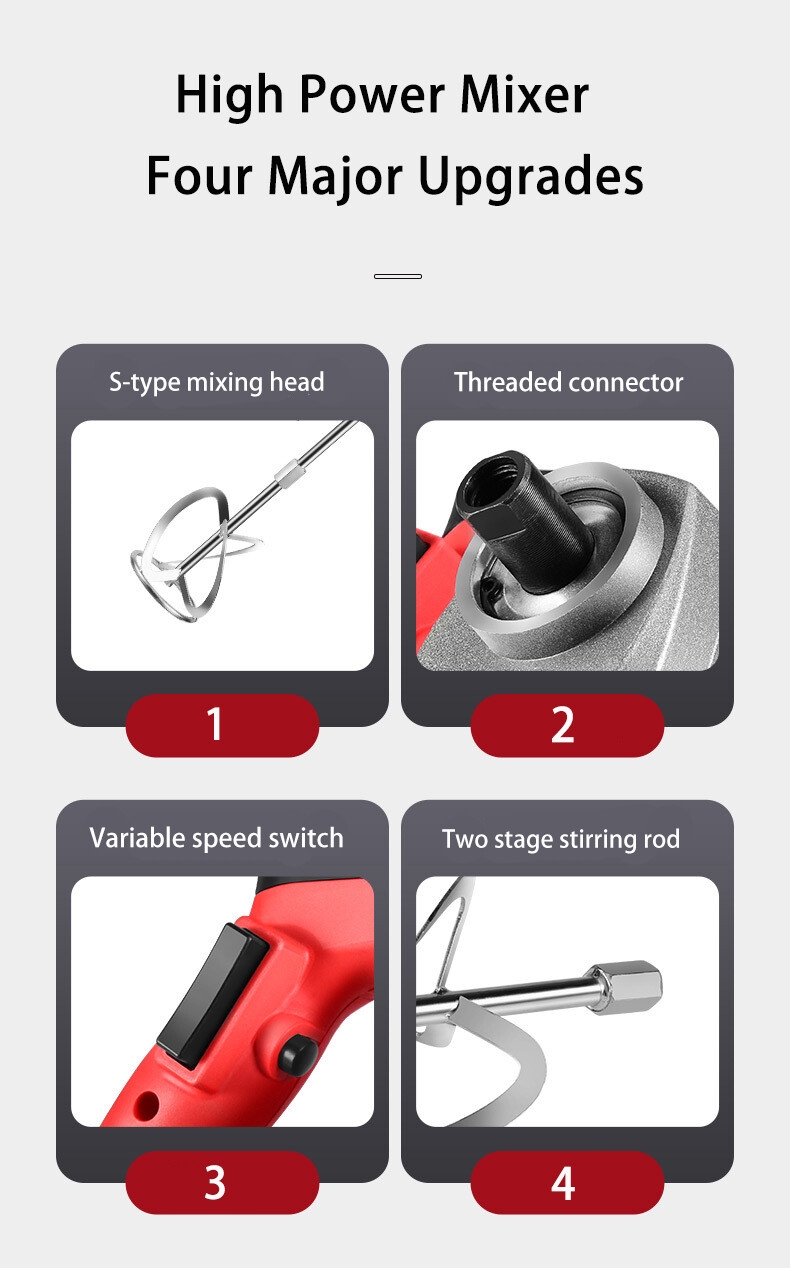 High Power Mixer
Four Major Upgrades

S-type mixing head

1

Threaded connector

2

Variable speed switch

3

Two stage stirring rod

4