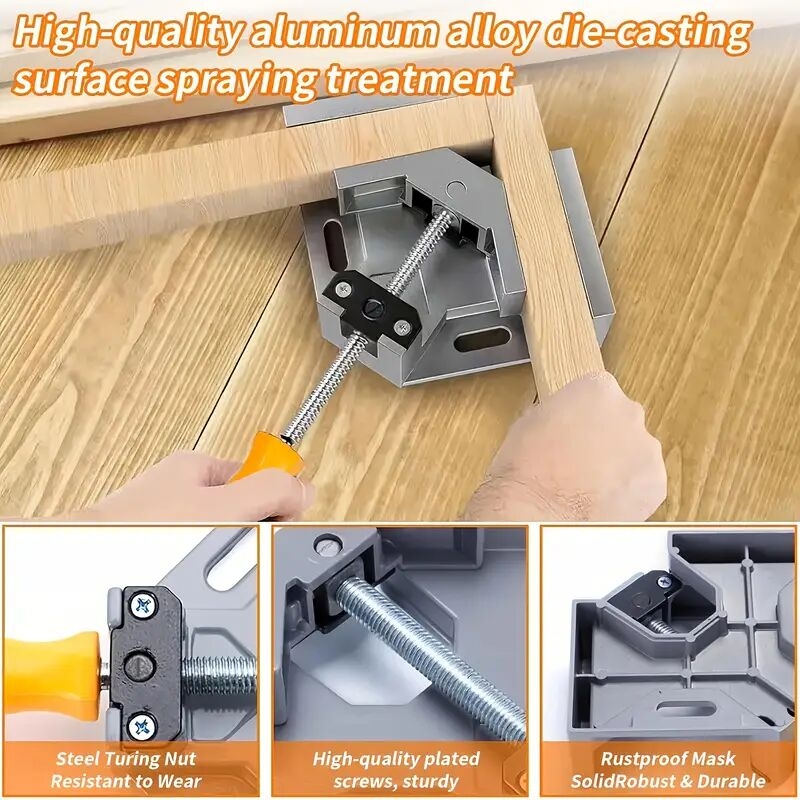 High-quality aluminum alloy die-casting surface spraying treatment

Steel Turing Nut Resistant to Wear

High-quality plated screws, sturdy

Rustproof Mask SolidRobust & Durable