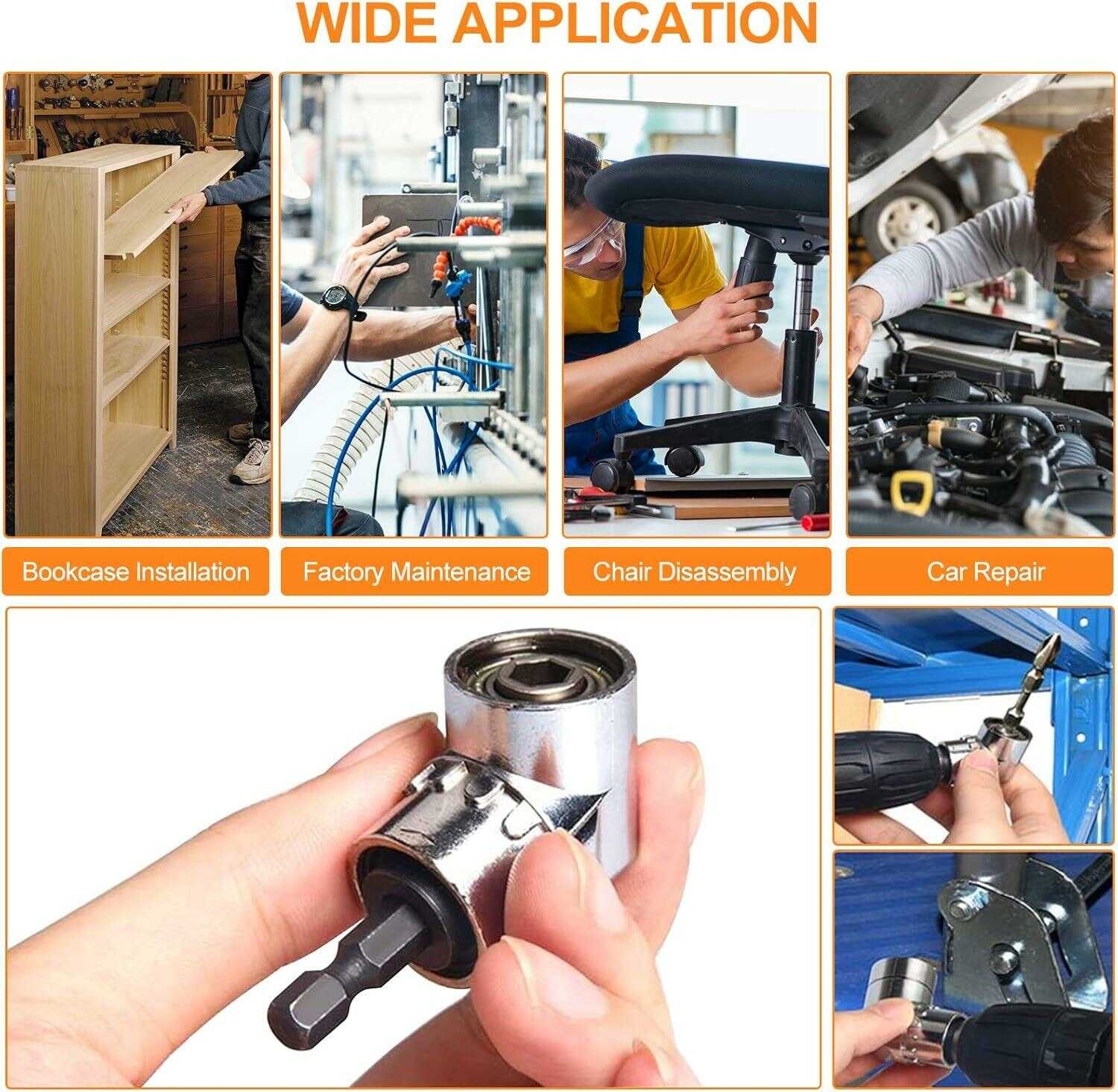 WIDE APPLICATION

Bookcase Installation

Factory Maintenance

Chair Disassembly

Car Repair