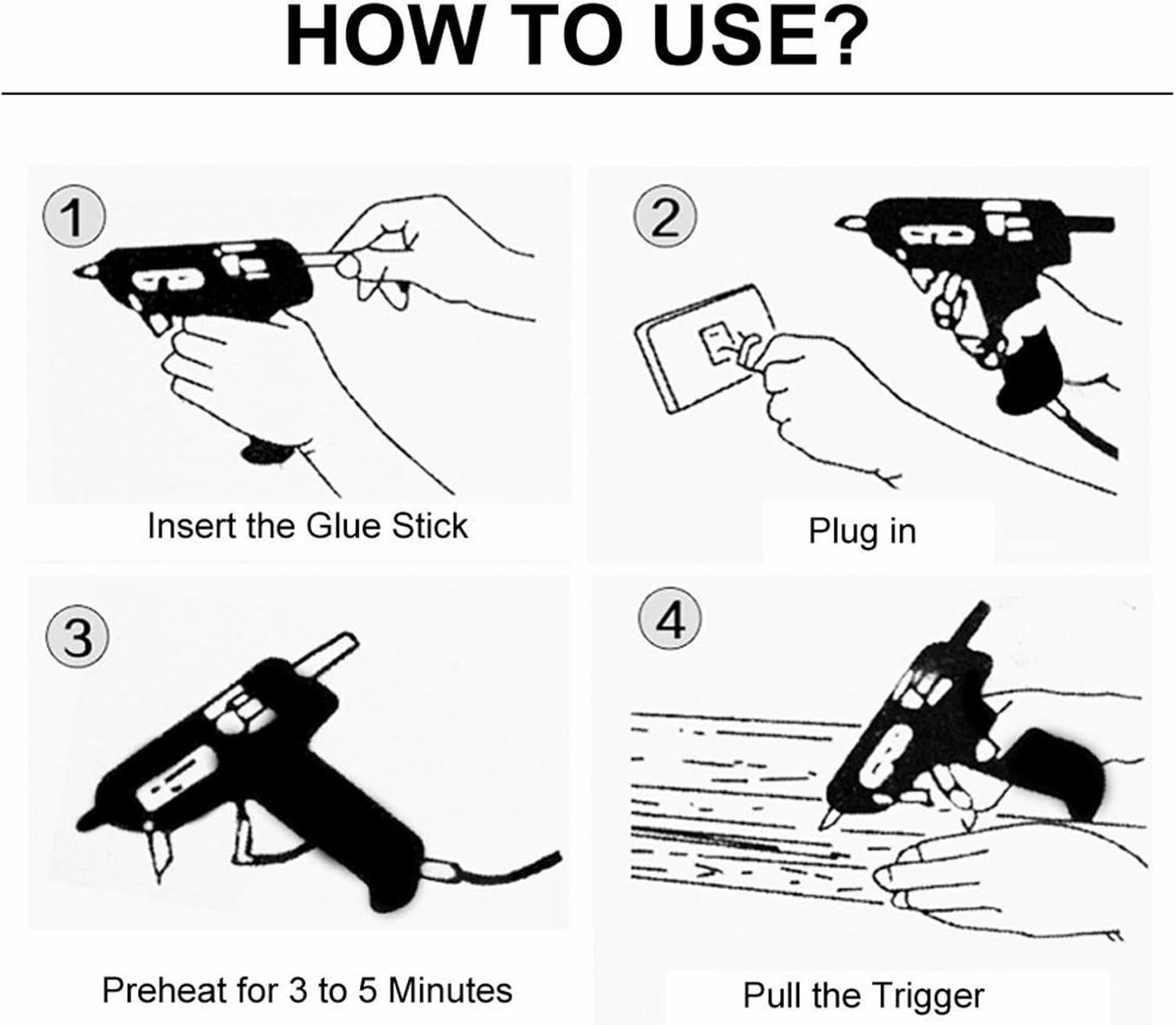 HOW TO USE?

1

Insert the Glue Stick

2

Plug in

3

Preheat for 3 to 5 Minutes

4

Pull the Trigger