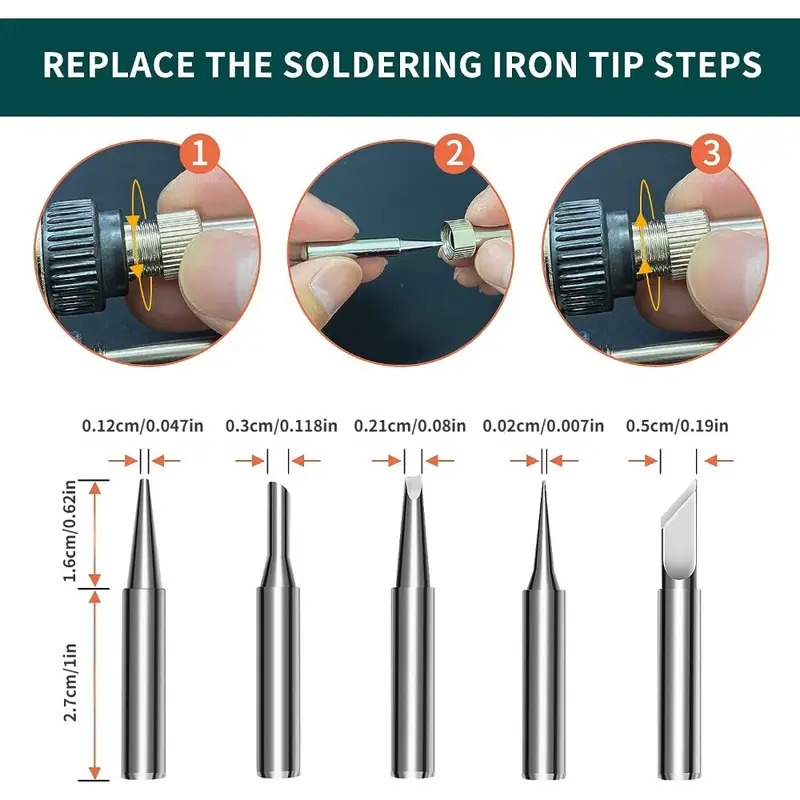 REPLACE THE SOLDERING IRON TIP STEPS

1

2

3

0.12cm/0.047in

0.3cm/0.118in

0.21cm/0.08in

0.02cm/0.007in

0.5cm/0.19in

1.6cm/0.62in

2.7cm/1in