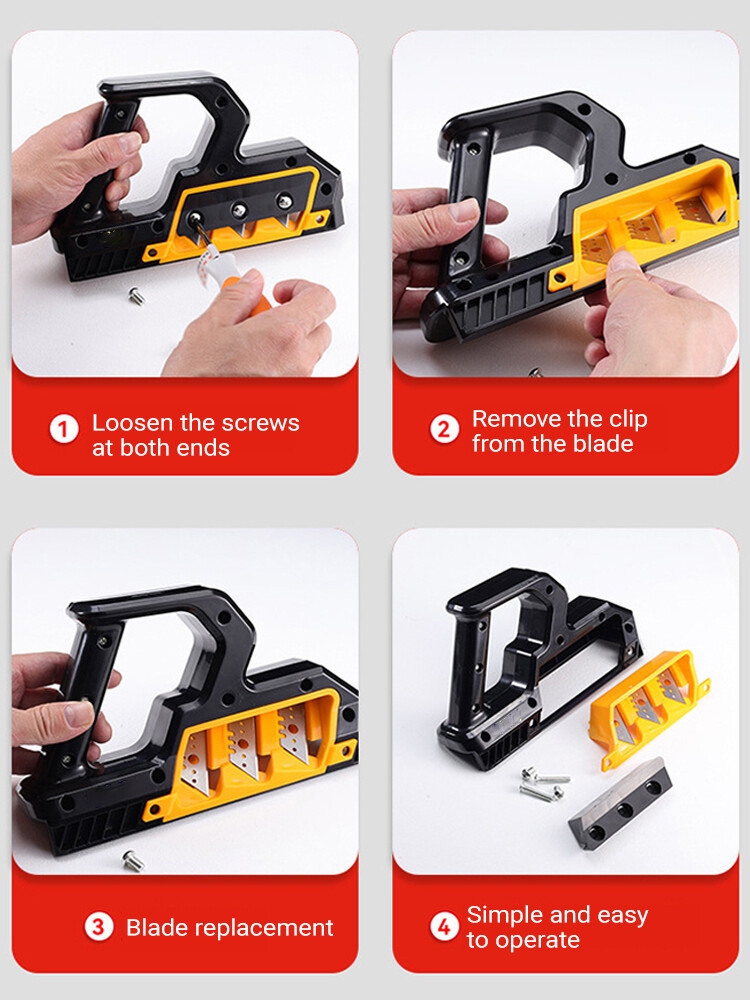 1 Loosen the screws at both ends

2 Remove the clip from the blade

3 Blade replacement

4 Simple and easy to operate