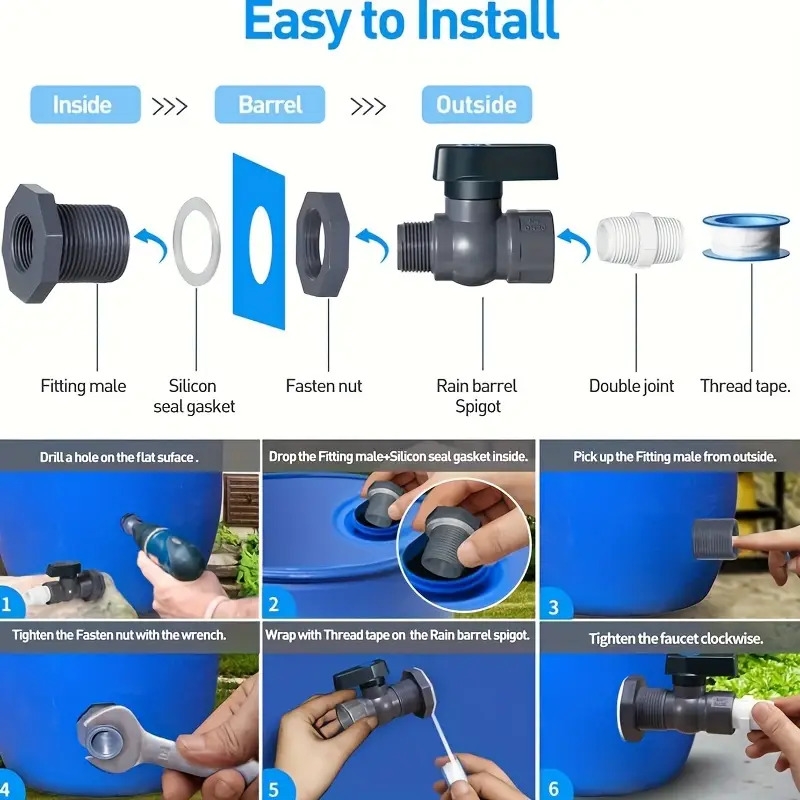 Easy to Install

Inside >>> Barrel >>> Outside

Fitting male

Silicon seal gasket

Fasten nut

Rain barrel Spigot

Double joint

Thread tape.

Drill a hole on the flat suface .

1

Drop the Fitting male+Silicon seal gasket inside.

2

Pick up the Fitting male from outside.

3

Tighten the Fasten nut with the wrench.

4

Wrap with Thread tape on the Rain barrel spigot.

5

Tighten the faucet clockwise.

6