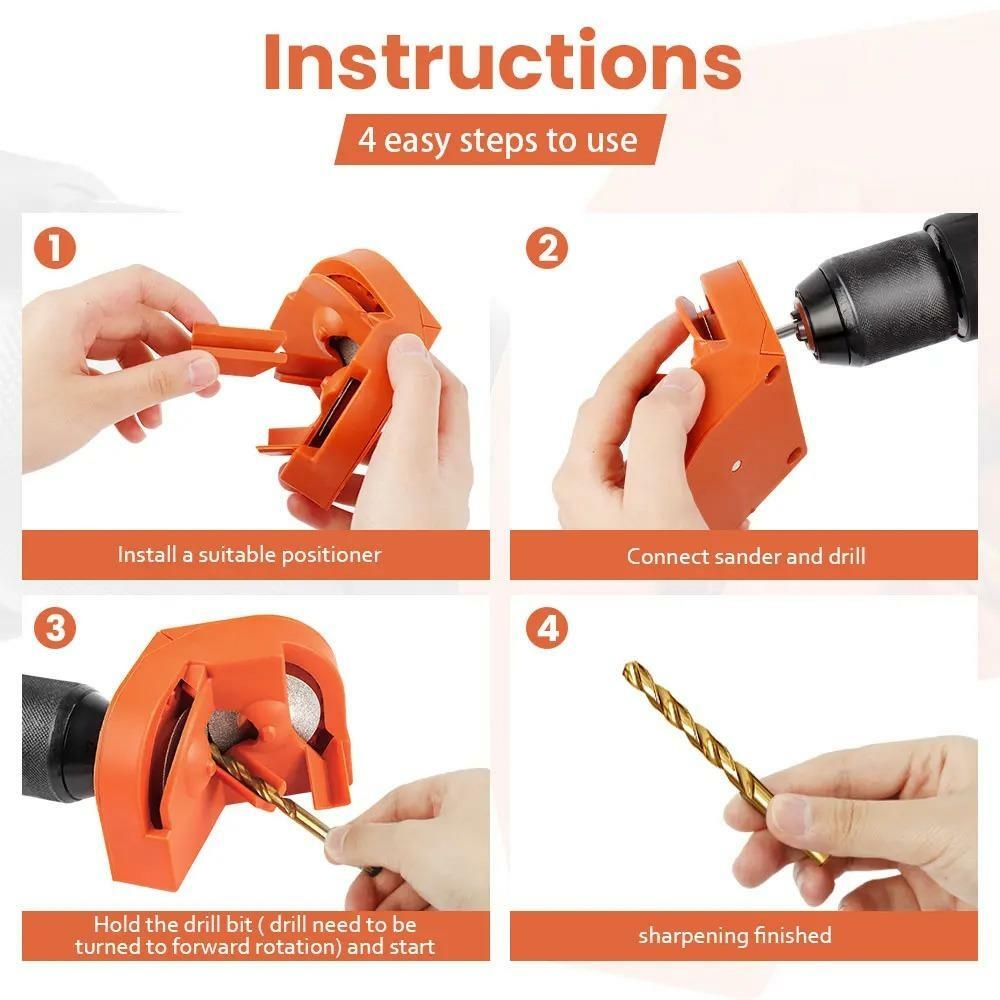 Instructions

4 easy steps to use

1

Install a suitable positioner

2

Connect sander and drill

3

Hold the drill bit ( drill need to be turned to forward rotation) and start

4

sharpening finished