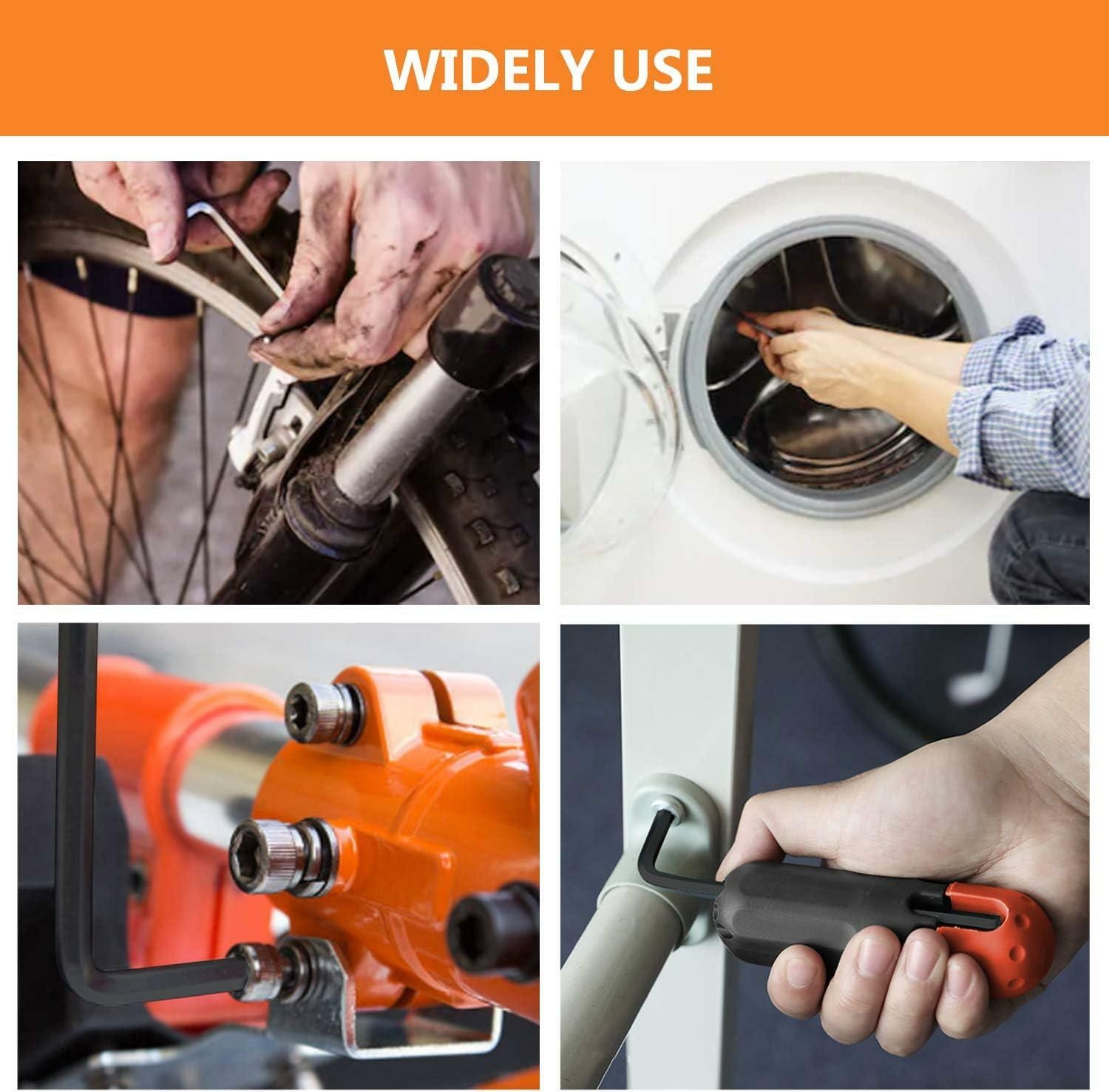 WIDELY USE