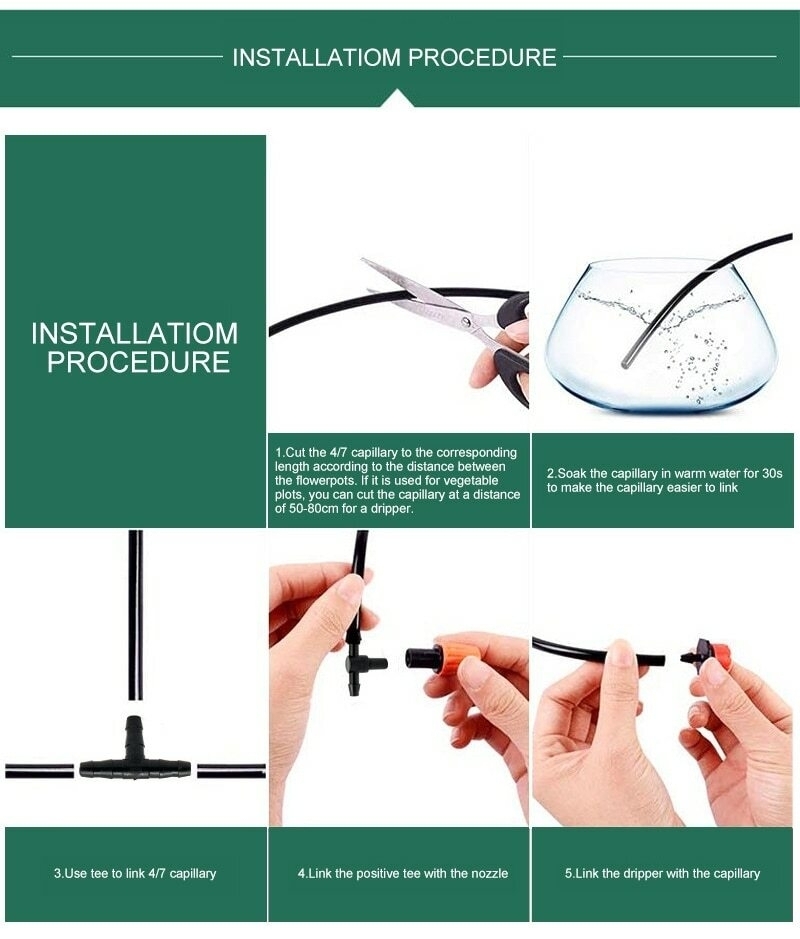 INSTALLATIOM PROCEDURE

INSTALLATIOM PROCEDURE

1.Cut the 4/7 capillary to the corresponding length according to the distance between the flowerpots. If it is used for vegetable plots, you can cut the capillary at a distance of 50-80cm for a dripper.

2.Soak the capillary in warm water for 30s to make the capillary easier to link

3.Use tee to link 4/7 capillary

4.Link the positive tee with the nozzle

5.Link the dripper with the capillary