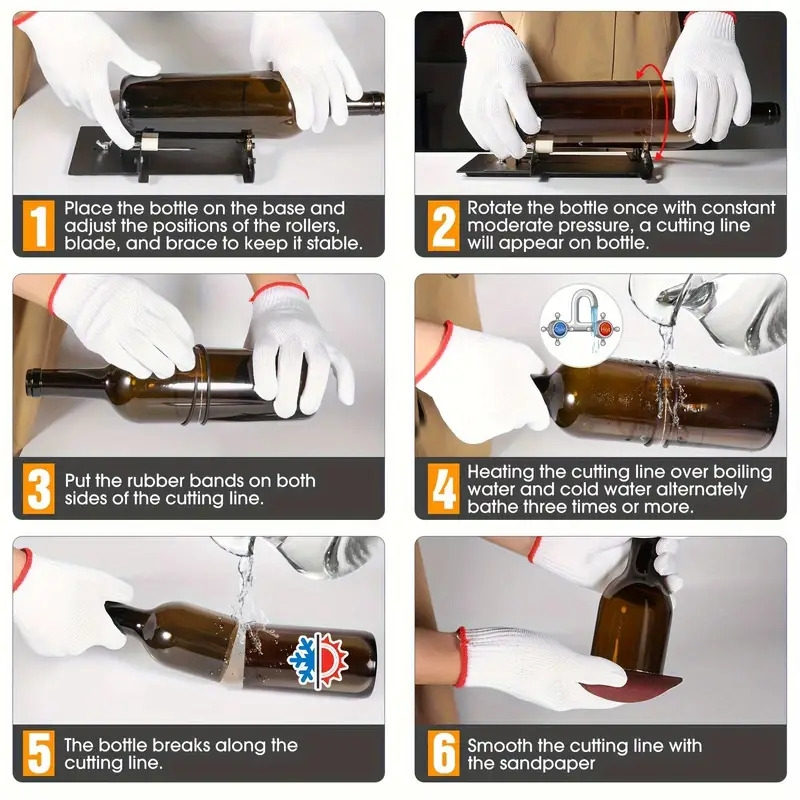 1 Place the bottle on the base and adjust the positions of the rollers, blade, and brace to keep it stable.

2 Rotate the bottle once with constant moderate pressure, a cutting line will appear on bottle.

3 Put the rubber bands on both sides of the cutting line.

4 Heating the cutting line over boiling water and cold water alternately bathe three times or more.

5 The bottle breaks along the cutting line.

6 Smooth the cutting line with the sandpaper