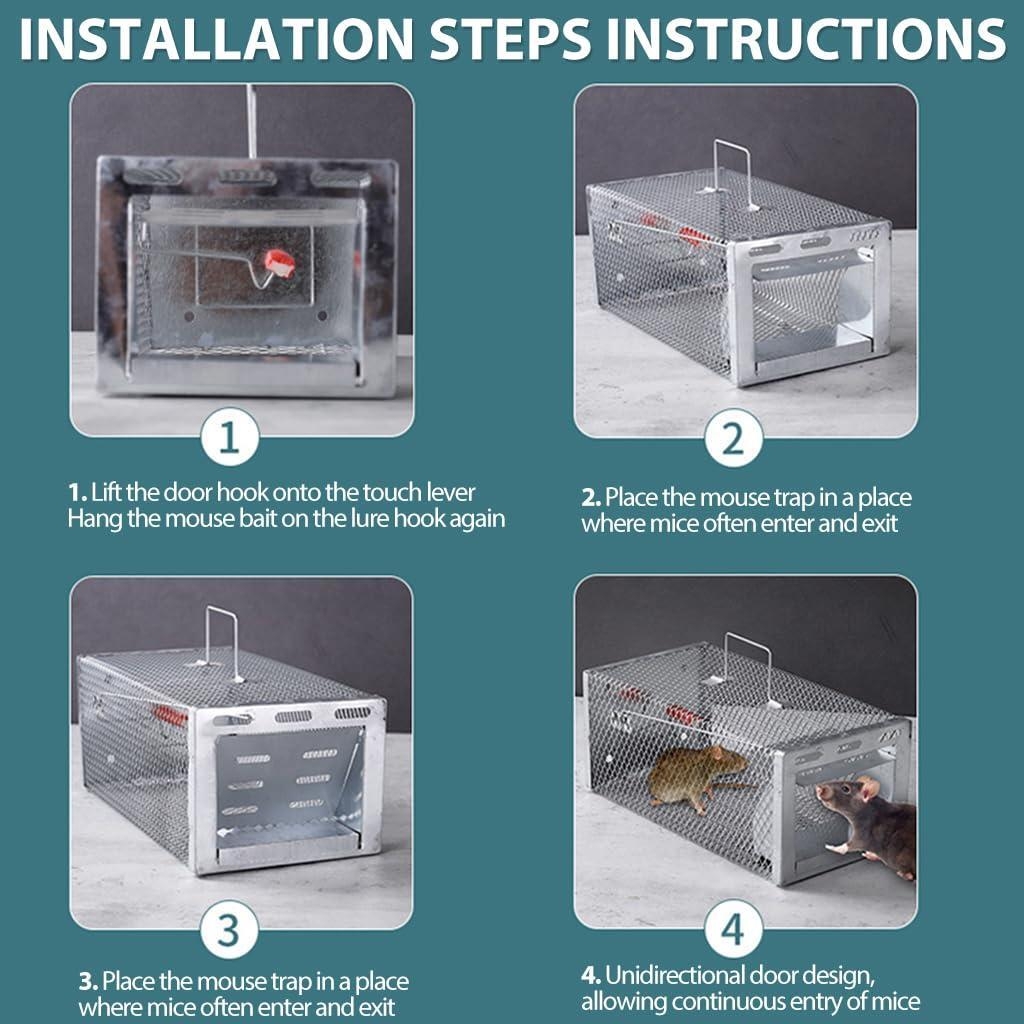 INSTALLATION STEPS INSTRUCTIONS

1

1. Lift the door hook onto the touch lever
Hang the mouse bait on the lure hook again

2

2. Place the mouse trap in a place where mice often enter and exit

3

3. Place the mouse trap in a place where mice often enter and exit

4

4. Unidirectional door design, allowing continuous entry of mice