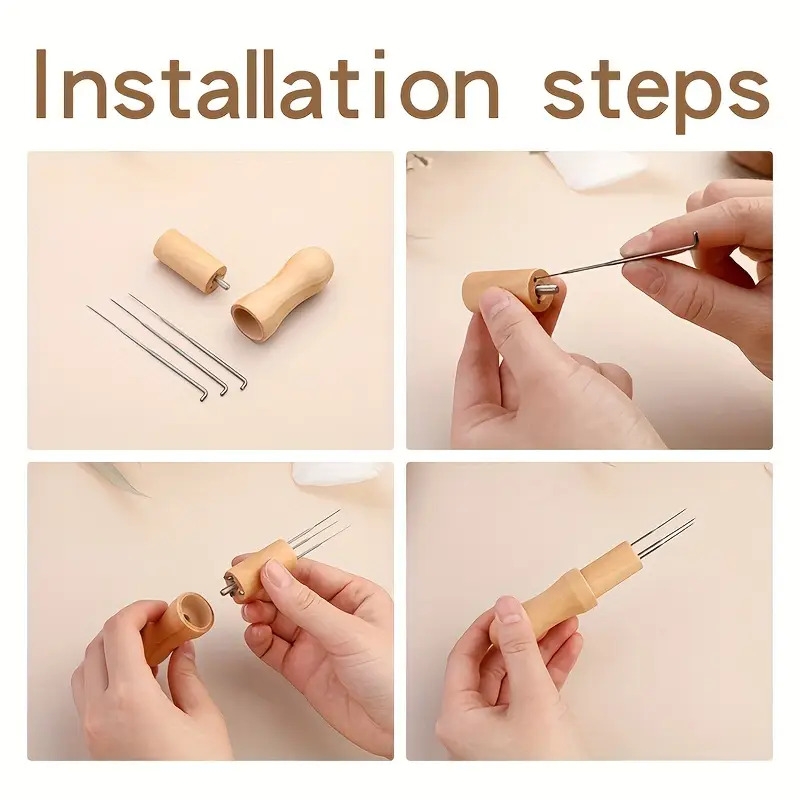 Installation steps