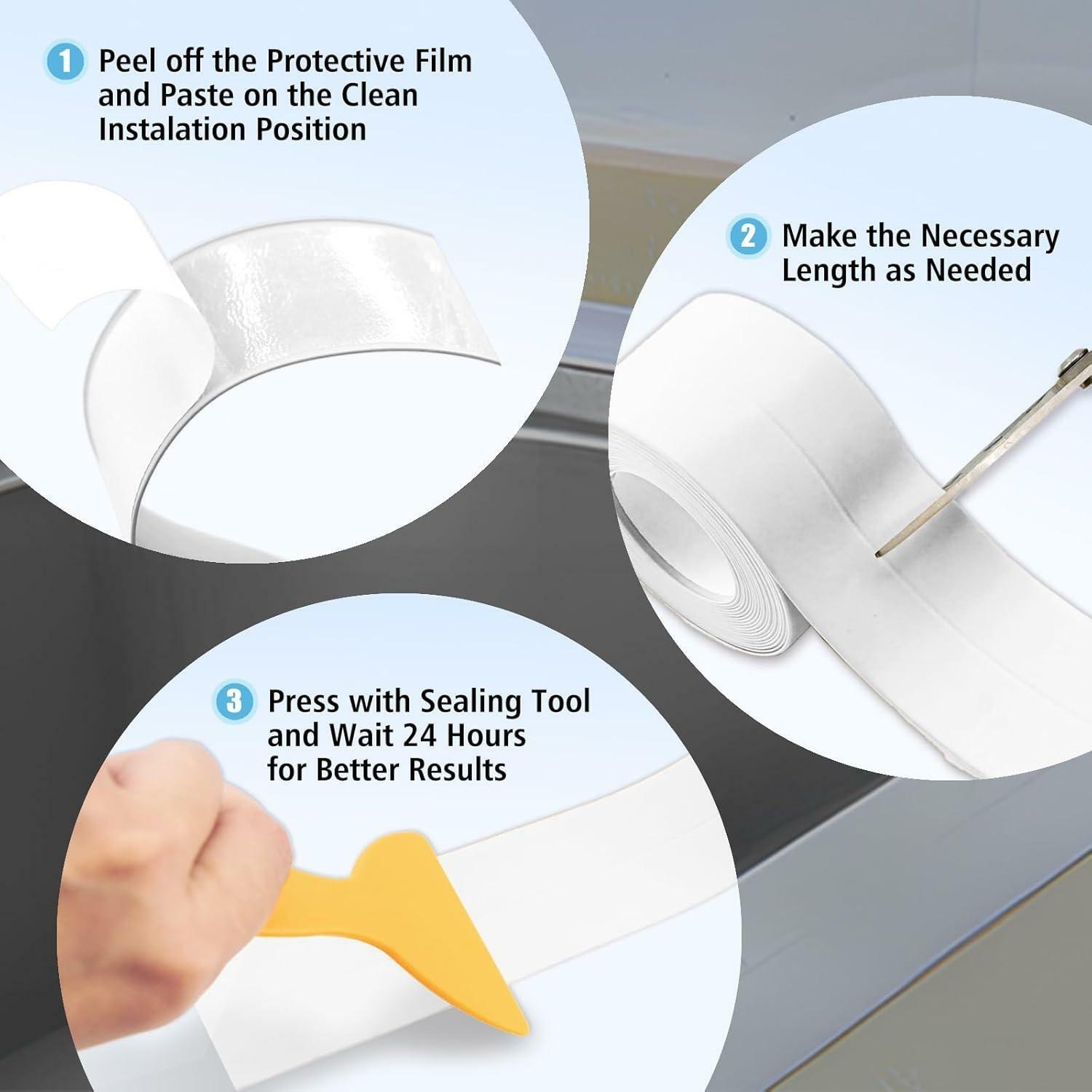 1 Peel off the Protective Film and Paste on the Clean Instalation Position

2 Make the Necessary Length as Needed

3 Press with Sealing Tool and Wait 24 Hours for Better Results