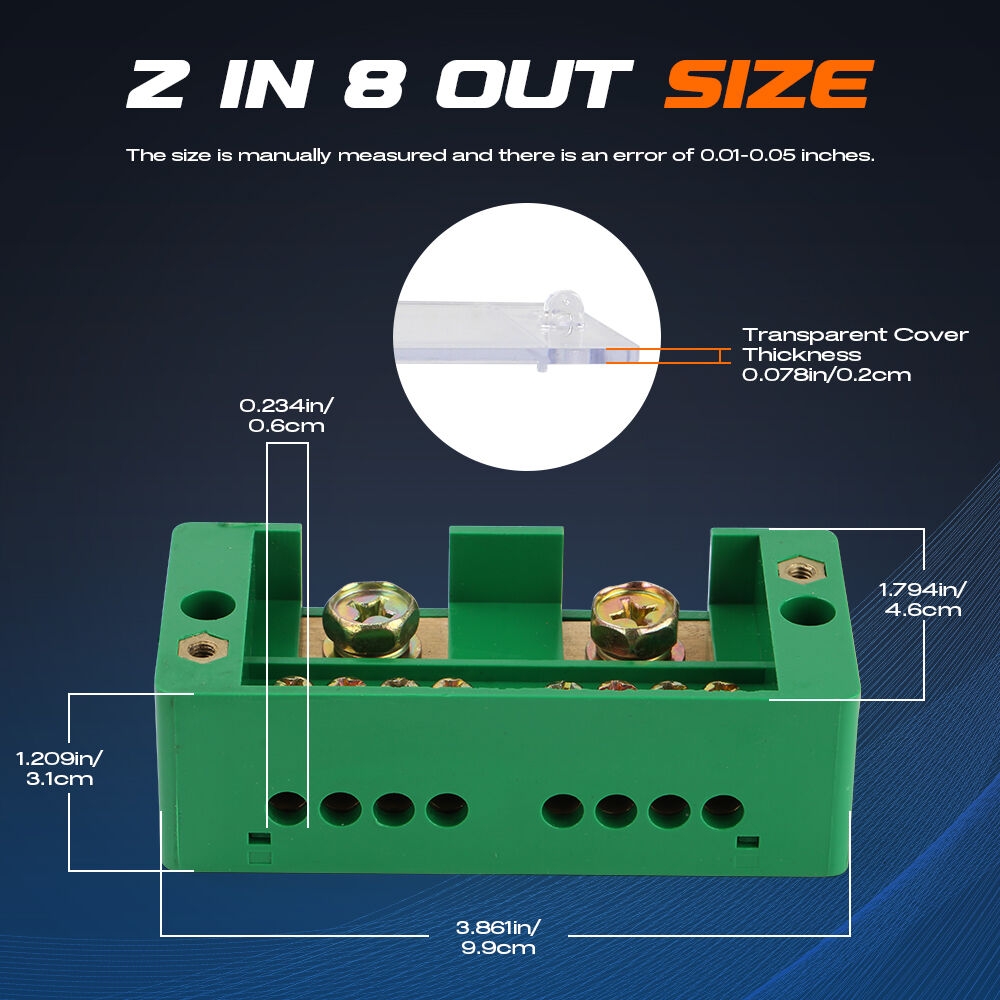 2 IN 8 OUT SIZE

The size is manually measured and there is an error of 0.01-0.05 inches.

Transparent Cover Thickness 0.078in/0.2cm

0.234in/ 0.6cm

1.794in/ 4.6cm

1.209in/ 3.1cm

3.861in/ 9.9cm