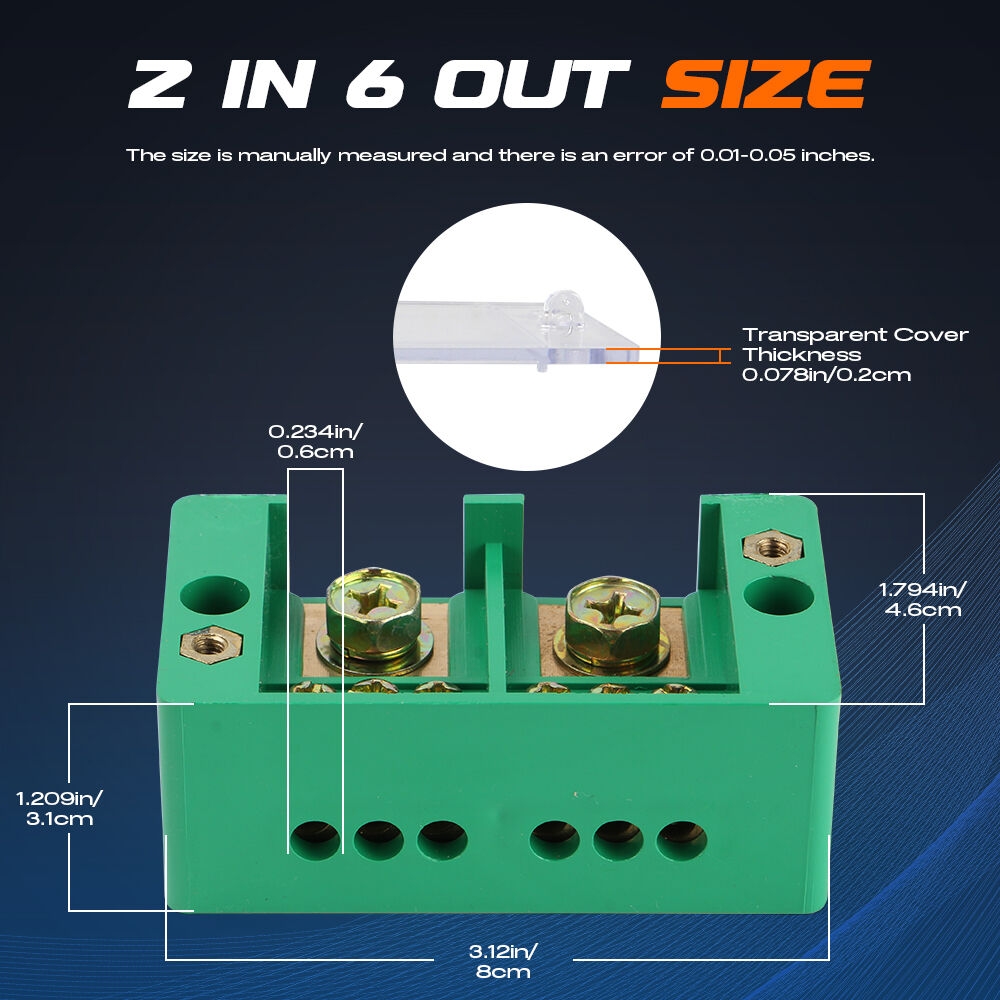 2 IN 6 OUT SIZE

The size is manually measured and there is an error of 0.01-0.05 inches.

Transparent Cover Thickness 0.078in/0.2cm

0.234in/ 0.6cm

1.794in/ 4.6cm

1.209in/ 3.1cm

3.12in/ 8cm