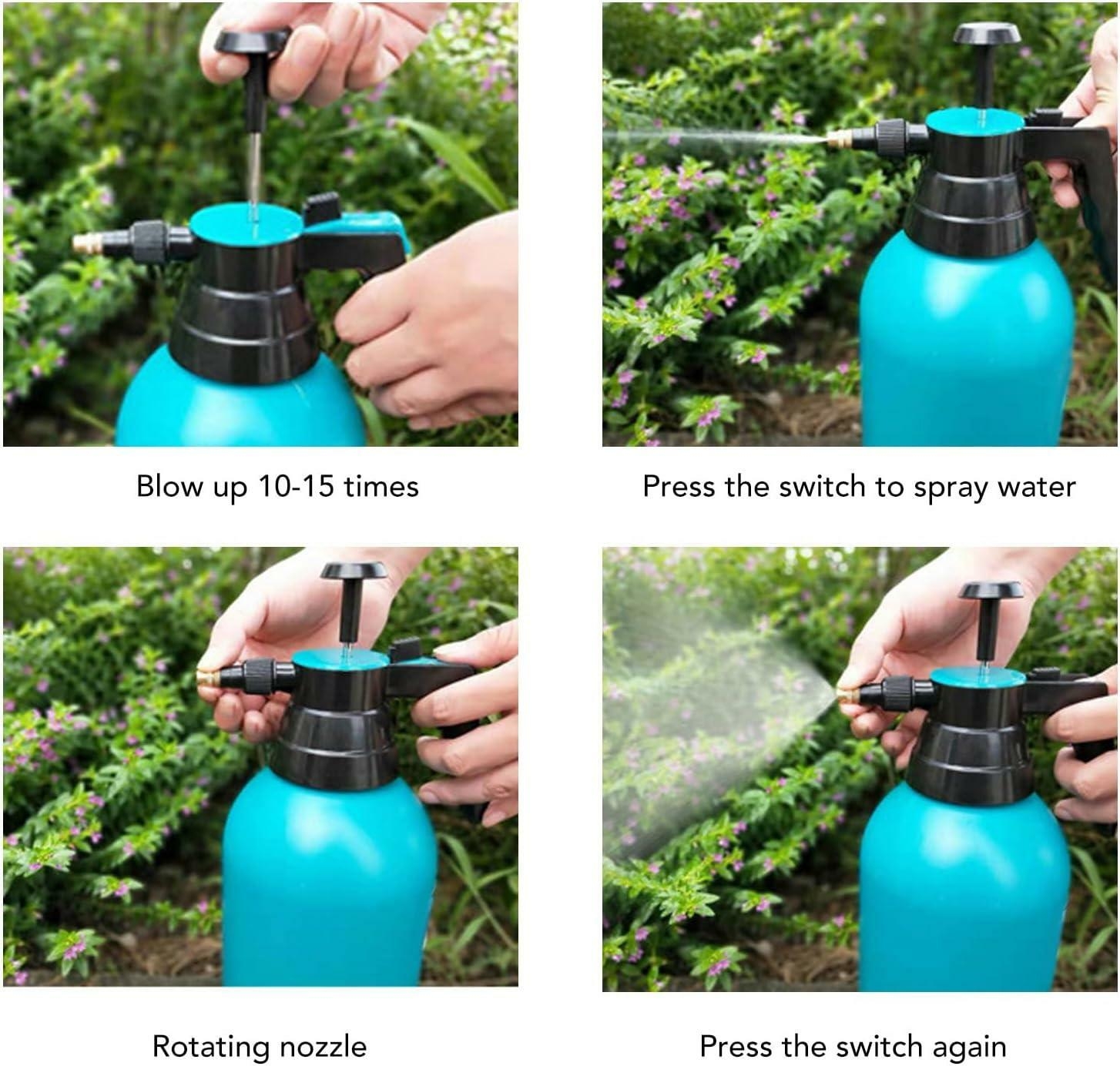 Blow up 10-15 times

Press the switch to spray water

Rotating nozzle

Press the switch again