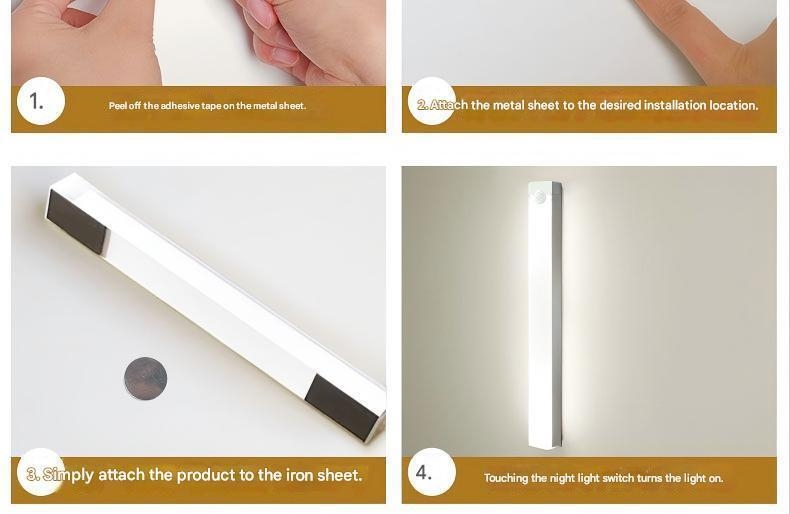 1.

Peel off the adhesive tape on the metal sheet.

2. Attach the metal sheet to the desired installation location.

3. Simply attach the product to the iron sheet.

4.

Touching the night light switch turns the light on.