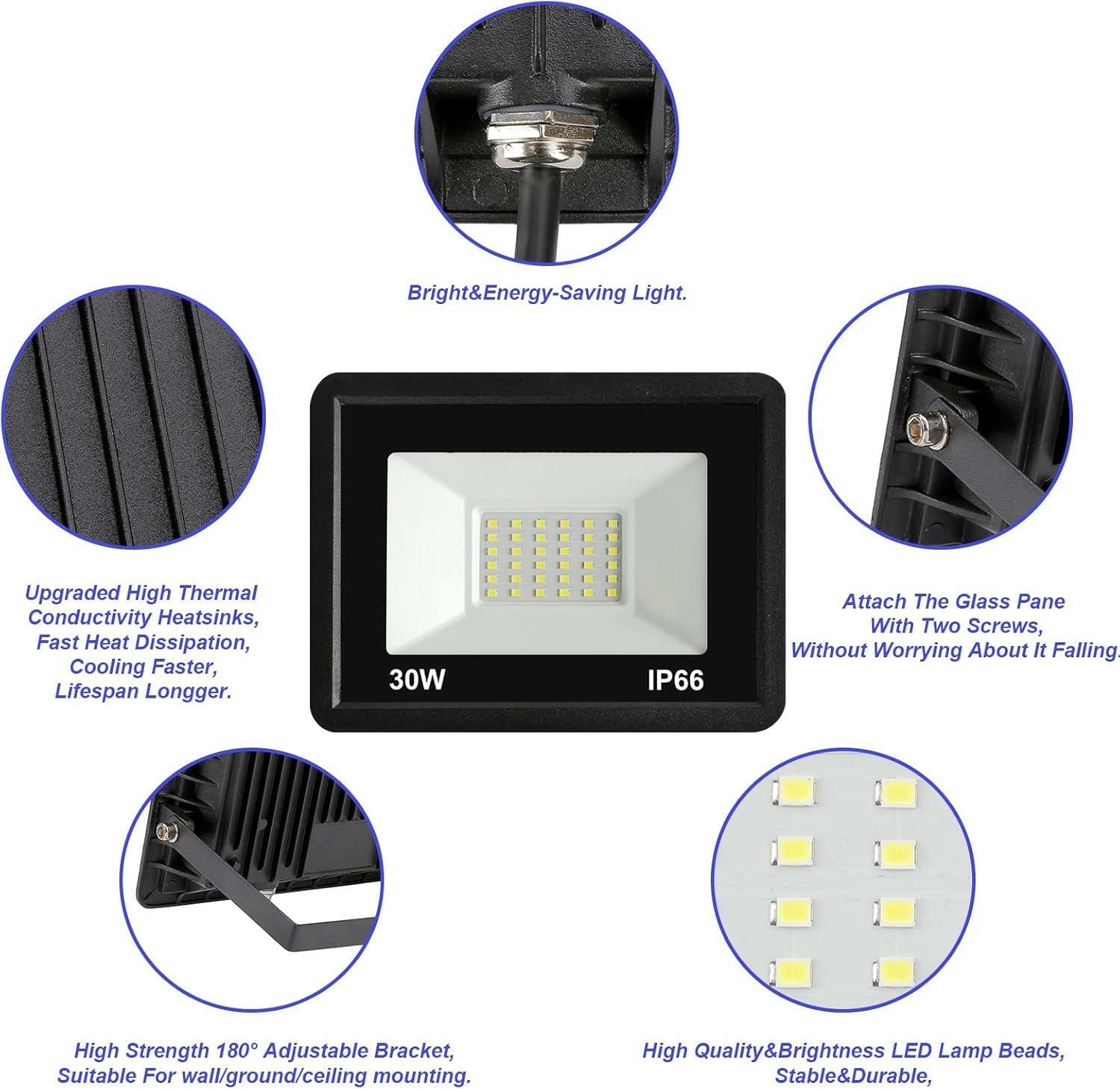 Bright&Energy-Saving Light.

Upgraded High Thermal Conductivity Heatsinks, Fast Heat Dissipation, Cooling Faster, Lifespan Longger.

30W

IP66

Attach The Glass Pane With Two Screws, Without Worrying About It Falling.

High Strength 180° Adjustable Bracket, Suitable For wall/ground/ceiling mounting.

High Quality&Brightness LED Lamp Beads, Stable&Durable,