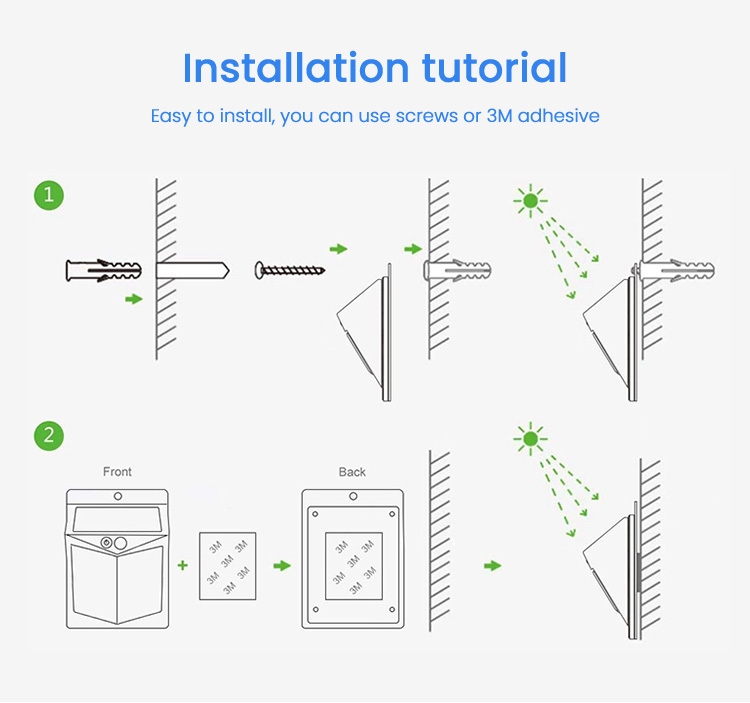 Installation tutorial

Easy to install, you can use screws or 3M adhesive

1

2

Front

3M 3M 3M 3M 3M 3M

Back

3M 3M 3M 3M 3M 3M