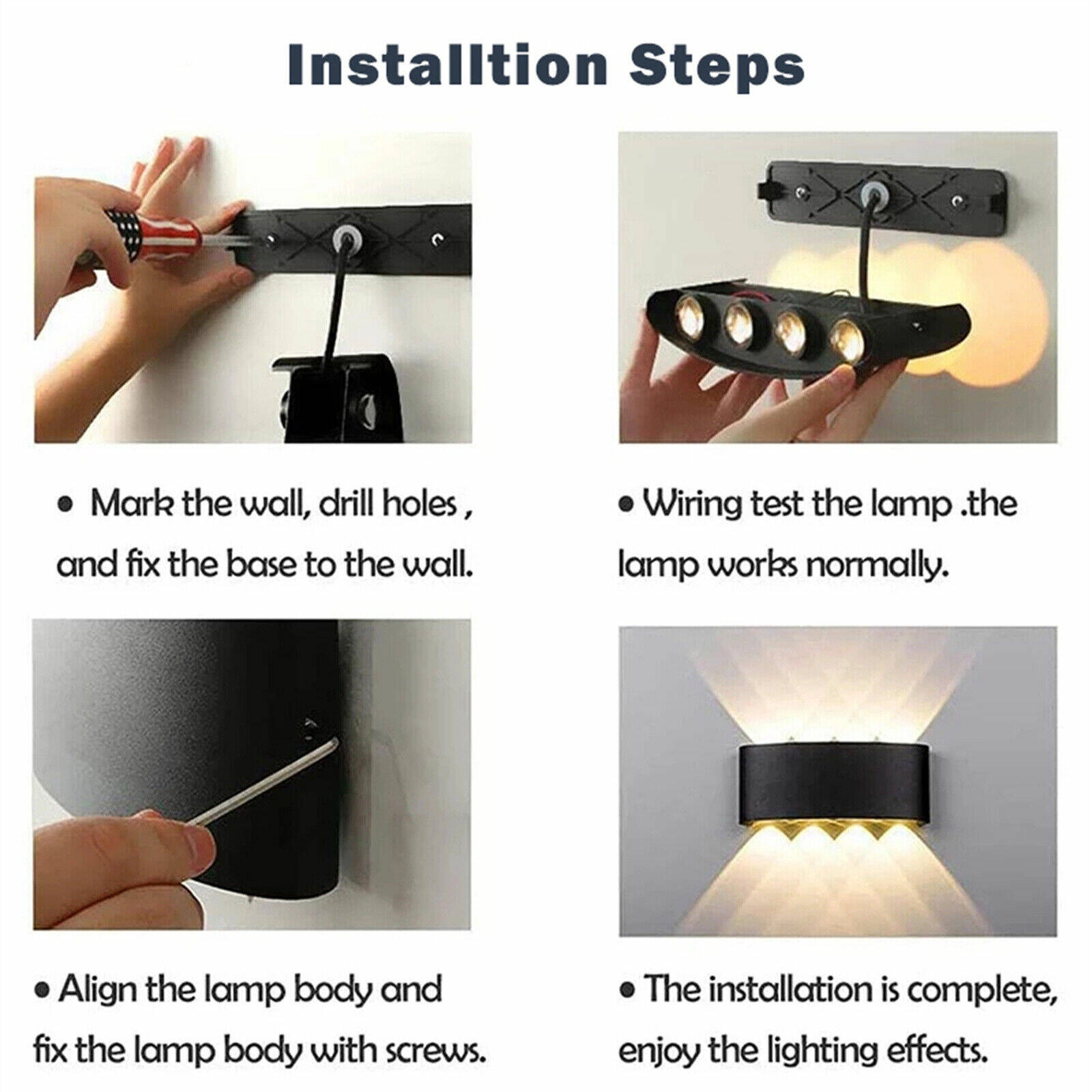 Installtion Steps

• Mark the wall, drill holes , and fix the base to the wall.

• Wiring test the lamp .the lamp works normally.

• Align the lamp body and fix the lamp body with screws.

• The installation is complete, enjoy the lighting effects.