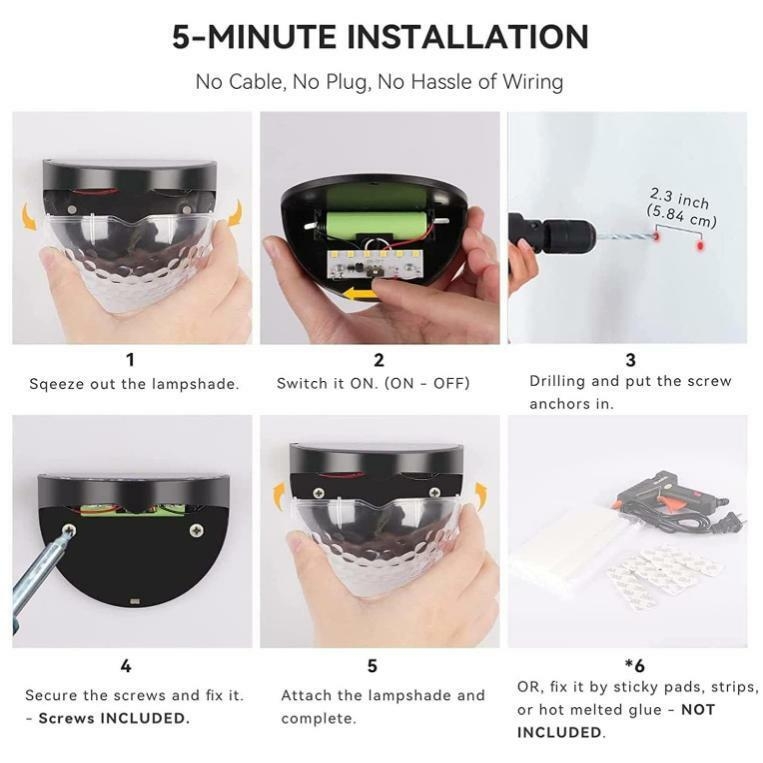 5-MINUTE INSTALLATION

No Cable, No Plug, No Hassle of Wiring

2.3 inch
(5.84 cm)

1
Sqeeze out the lampshade.

2
Switch it ON. (ON - OFF)

3
Drilling and put the screw anchors in.

4
Secure the screws and fix it.
- Screws INCLUDED.

5
Attach the lampshade and complete.

*6
OR, fix it by sticky pads, strips, or hot melted glue - NOT INCLUDED.