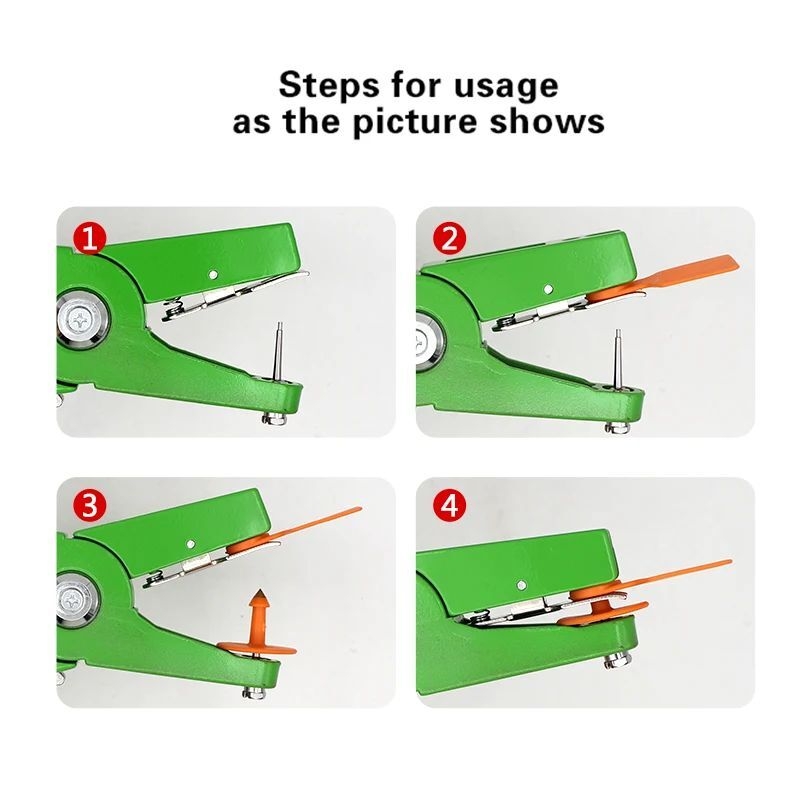 Steps for usage
as the picture shows

1

2

3

4