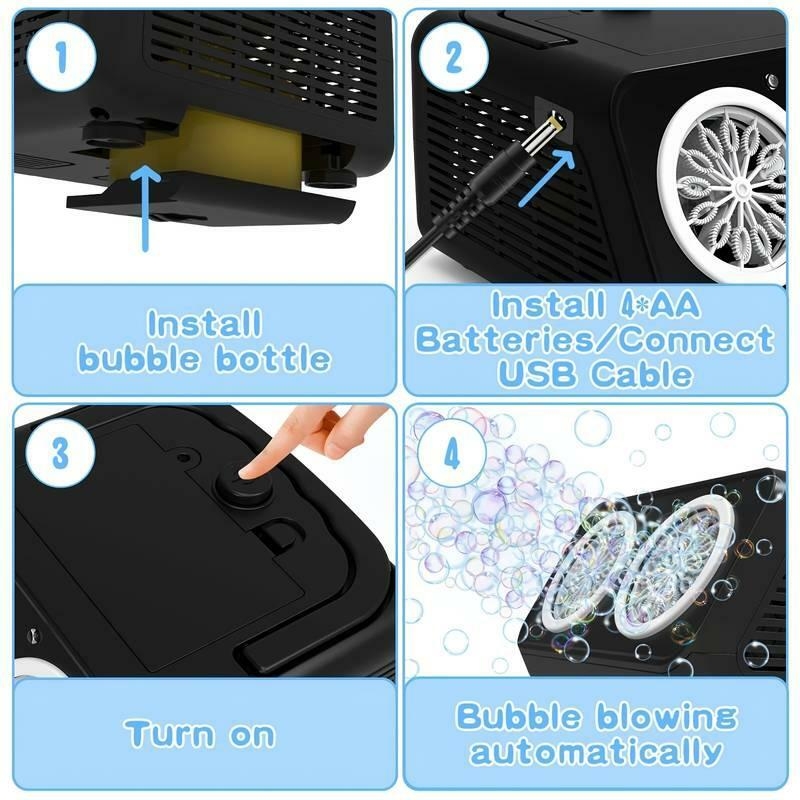 1

Install bubble bottle

2

Install 4*AA Batteries/Connect USB Cable

3

Turn on

4

Bubble blowing automatically