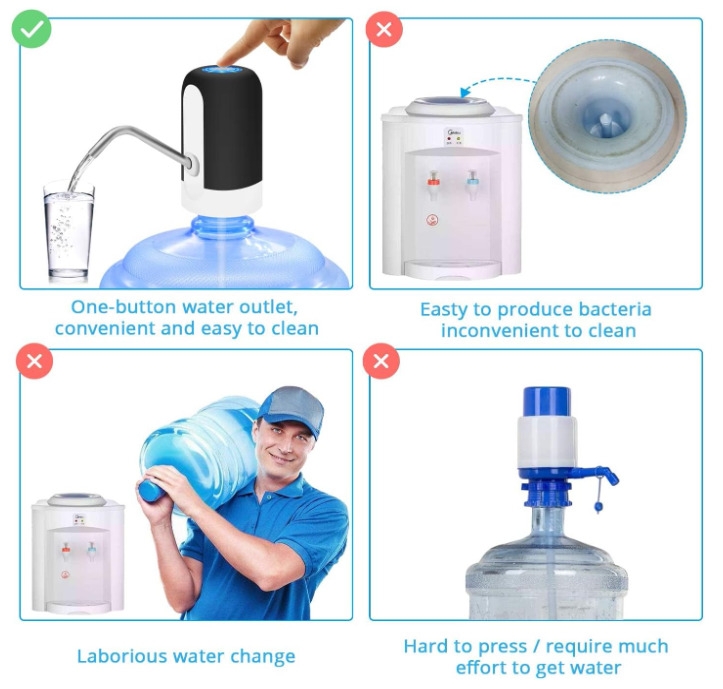 One-button water outlet, convenient and easy to clean

Easty to produce bacteria inconvenient to clean

Laborious water change

Hard to press / require much effort to get water