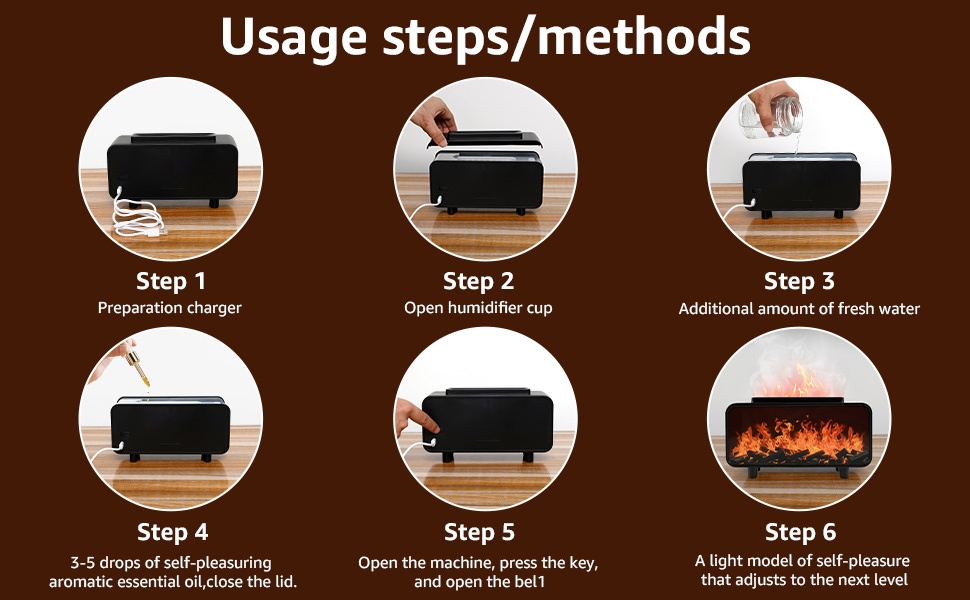 Usage steps/methods

Step 1
Preparation charger

Step 2
Open humidifier cup

Step 3
Additional amount of fresh water

Step 4
3-5 drops of self-pleasuring aromatic essential oil,close the lid.

Step 5
Open the machine, press the key, and open the bel1

Step 6
A light model of self-pleasure that adjusts to the next level