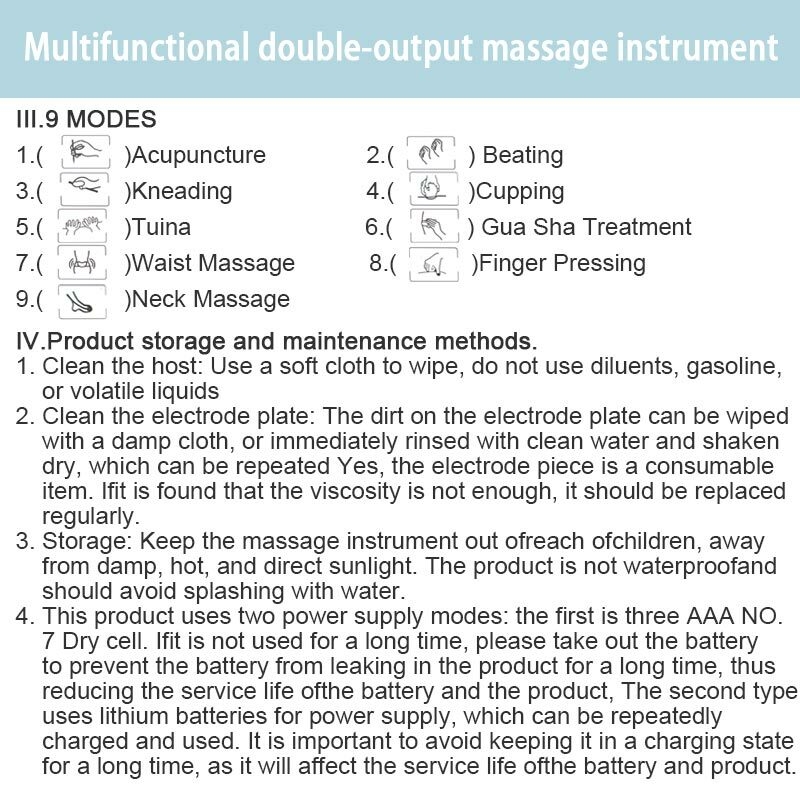 Multifunctional double-output massage instrument

III.9 MODES

1.( )Acupuncture
2.( ) Beating
3.( )Kneading
4.( )Cupping
5.( )Tuina
6.( ) Gua Sha Treatment
7.( )Waist Massage
8.( )Finger Pressing
9.( )Neck Massage

IV.Product storage and maintenance methods.

1. Clean the host: Use a soft cloth to wipe, do not use diluents, gasoline, or volatile liquids
2. Clean the electrode plate: The dirt on the electrode plate can be wiped with a damp cloth, or immediately rinsed with clean water and shaken dry, which can be repeated Yes, the electrode piece is a consumable item. Ifit is found that the viscosity is not enough, it should be replaced regularly.
3. Storage: Keep the massage instrument out ofreach ofchildren, away from damp, hot, and direct sunlight. The product is not waterproofand should avoid splashing with water.
4. This product uses two power supply modes: the first is three AAA NO. 7 Dry cell. Ifit is not used for a long time, please take out the battery to prevent the battery from leaking in the product for a long time, thus reducing the service life ofthe battery and the product, The second type uses lithium batteries for power supply, which can be repeatedly charged and used. It is important to avoid keeping it in a charging state for a long time, as it will affect the service life ofthe battery and product.