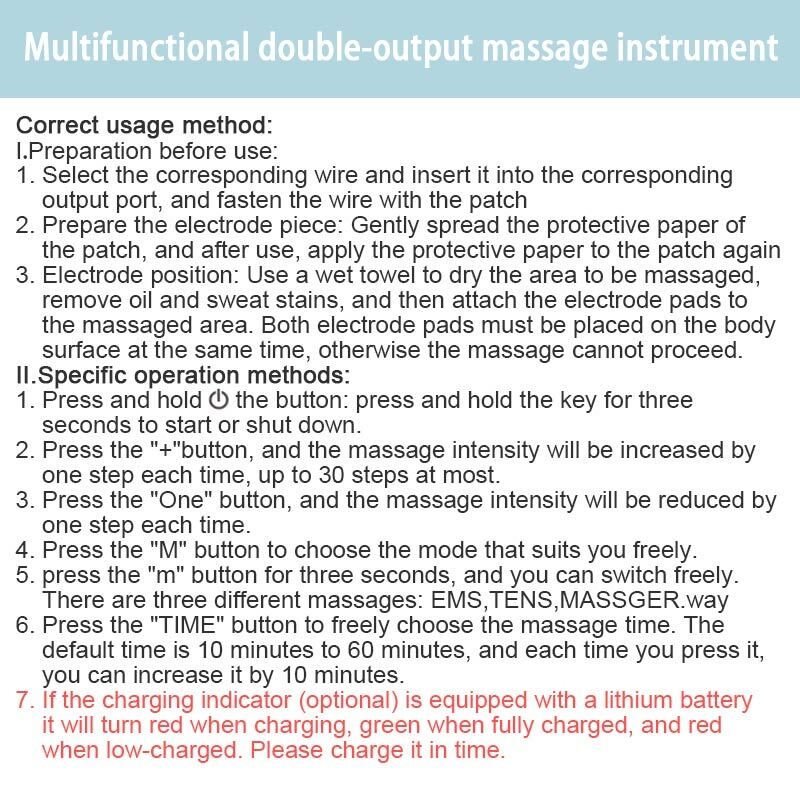 Multifunctional double-output massage instrument

Correct usage method:
I.Preparation before use:
1. Select the corresponding wire and insert it into the corresponding output port, and fasten the wire with the patch
2. Prepare the electrode piece: Gently spread the protective paper of the patch, and after use, apply the protective paper to the patch again
3. Electrode position: Use a wet towel to dry the area to be massaged, remove oil and sweat stains, and then attach the electrode pads to the massaged area. Both electrode pads must be placed on the body surface at the same time, otherwise the massage cannot proceed.
II.Specific operation methods:
1. Press and hold ⏻ the button: press and hold the key for three seconds to start or shut down.
2. Press the "+"button, and the massage intensity will be increased by one step each time, up to 30 steps at most.
3. Press the "One" button, and the massage intensity will be reduced by one step each time.
4. Press the "M" button to choose the mode that suits you freely.
5. press the "m" button for three seconds, and you can switch freely. There are three different massages: EMS,TENS,MASSGER.way
6. Press the "TIME" button to freely choose the massage time. The default time is 10 minutes to 60 minutes, and each time you press it, you can increase it by 10 minutes.
7. If the charging indicator (optional) is equipped with a lithium battery it will turn red when charging, green when fully charged, and red when low-charged. Please charge it in time.