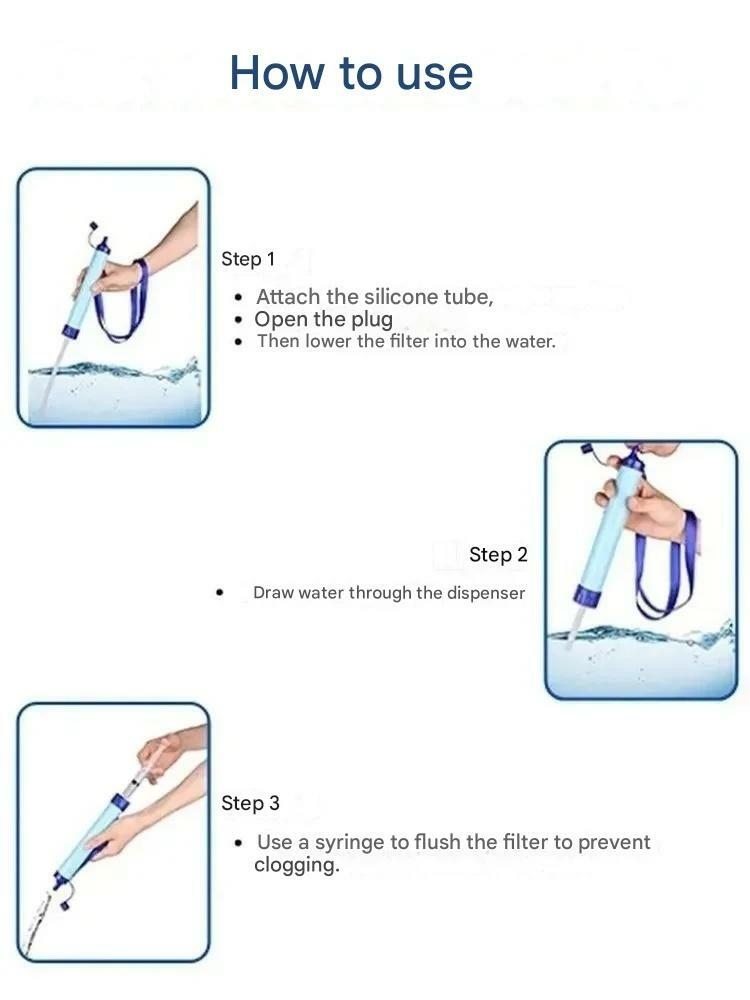 How to use

Step 1

• Attach the silicone tube,
• Open the plug
• Then lower the filter into the water.

Step 2

• Draw water through the dispenser

Step 3

• Use a syringe to flush the filter to prevent clogging.