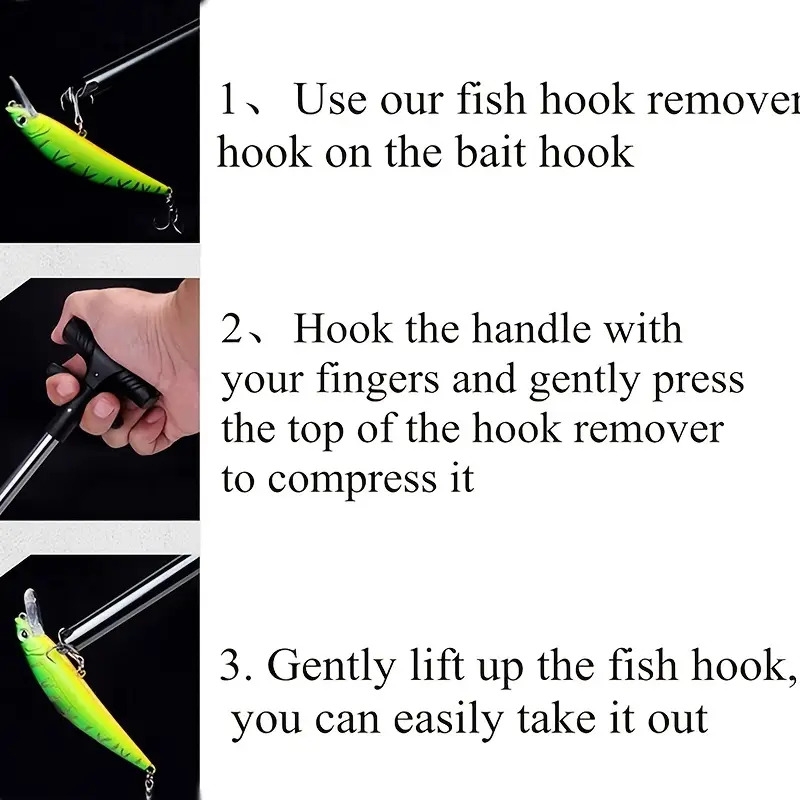 1、 Use our fish hook remover hook on the bait hook

2、 Hook the handle with your fingers and gently press the top of the hook remover to compress it

3. Gently lift up the fish hook, you can easily take it out