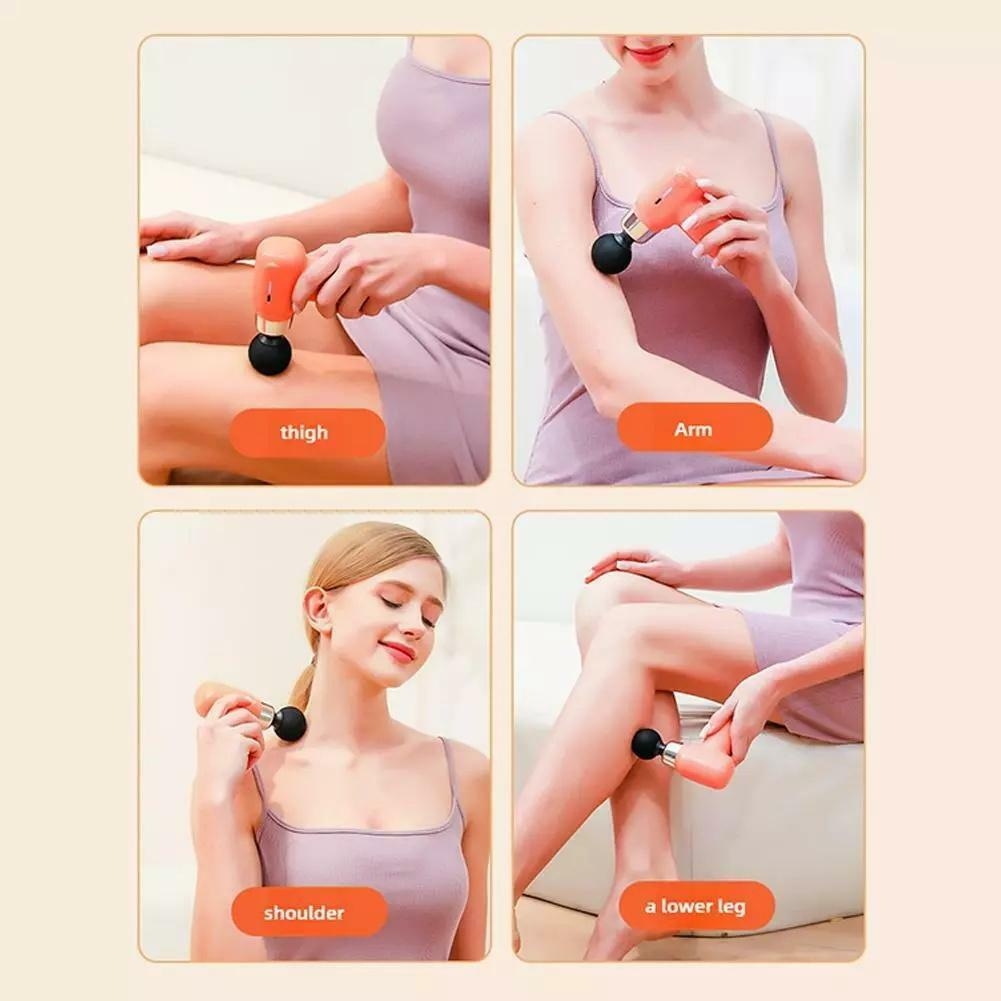 thigh

Arm

shoulder

a lower leg