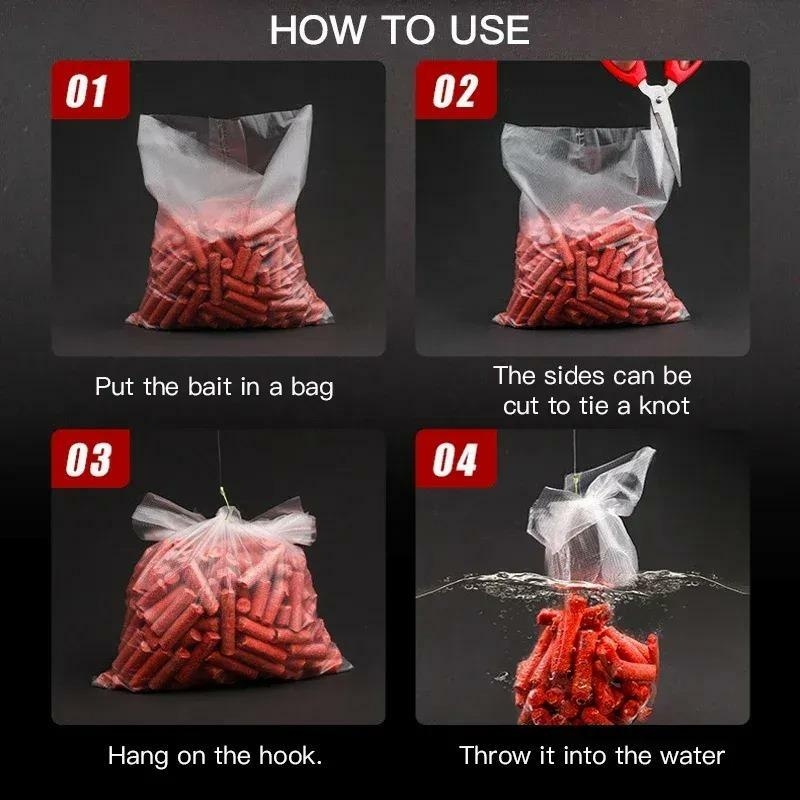 HOW TO USE

01

Put the bait in a bag

02

The sides can be cut to tie a knot

03

Hang on the hook.

04

Throw it into the water