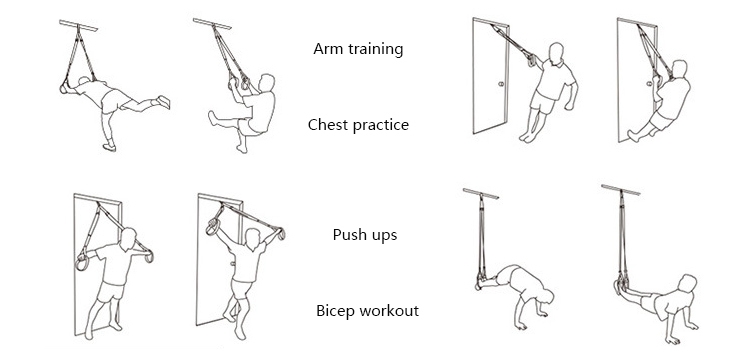 Arm training

Chest practice

Push ups

Bicep workout