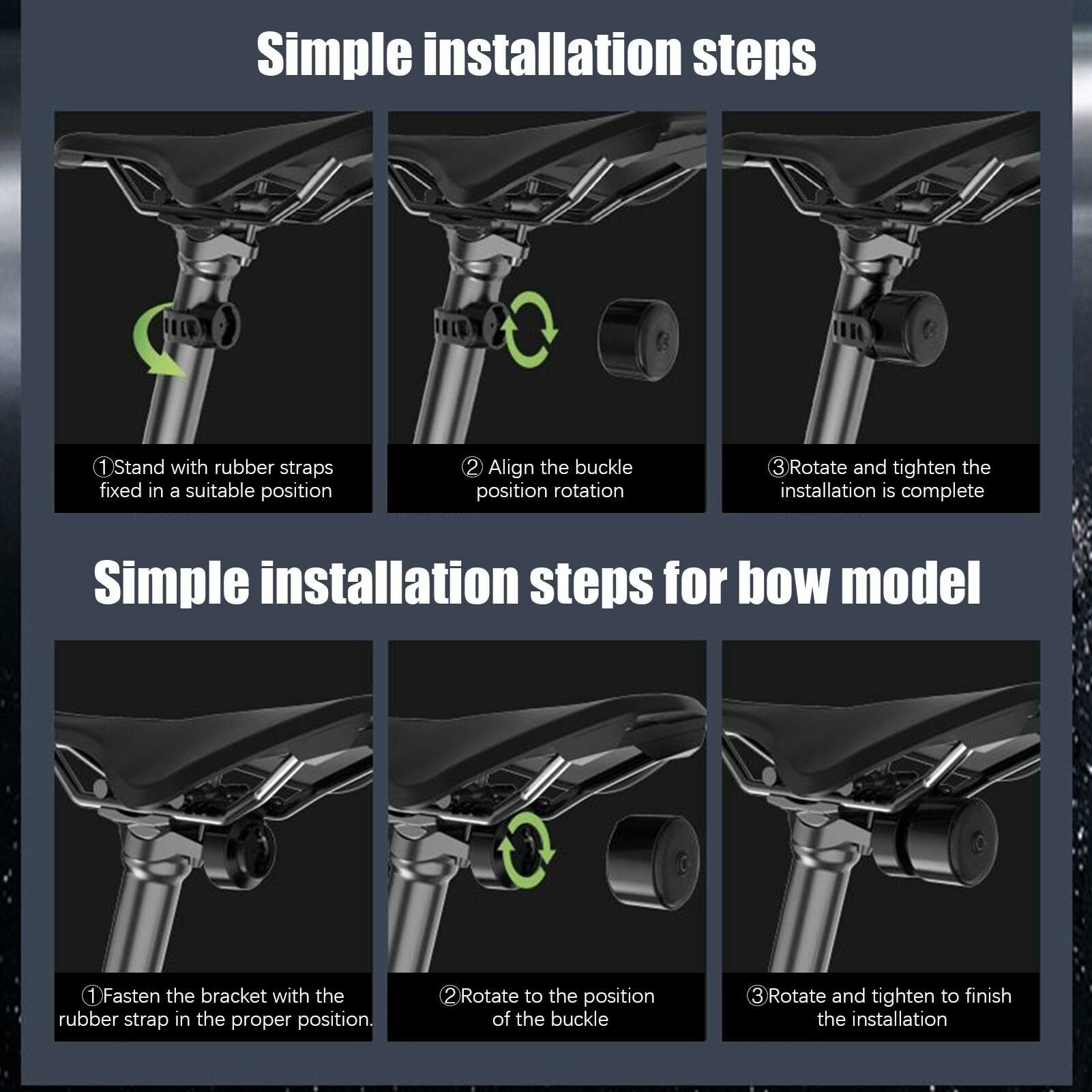 Simple installation steps

①Stand with rubber straps fixed in a suitable position

② Align the buckle position rotation

③Rotate and tighten the installation is complete

Simple installation steps for bow model

①Fasten the bracket with the rubber strap in the proper position.

②Rotate to the position of the buckle

③Rotate and tighten to finish the installation