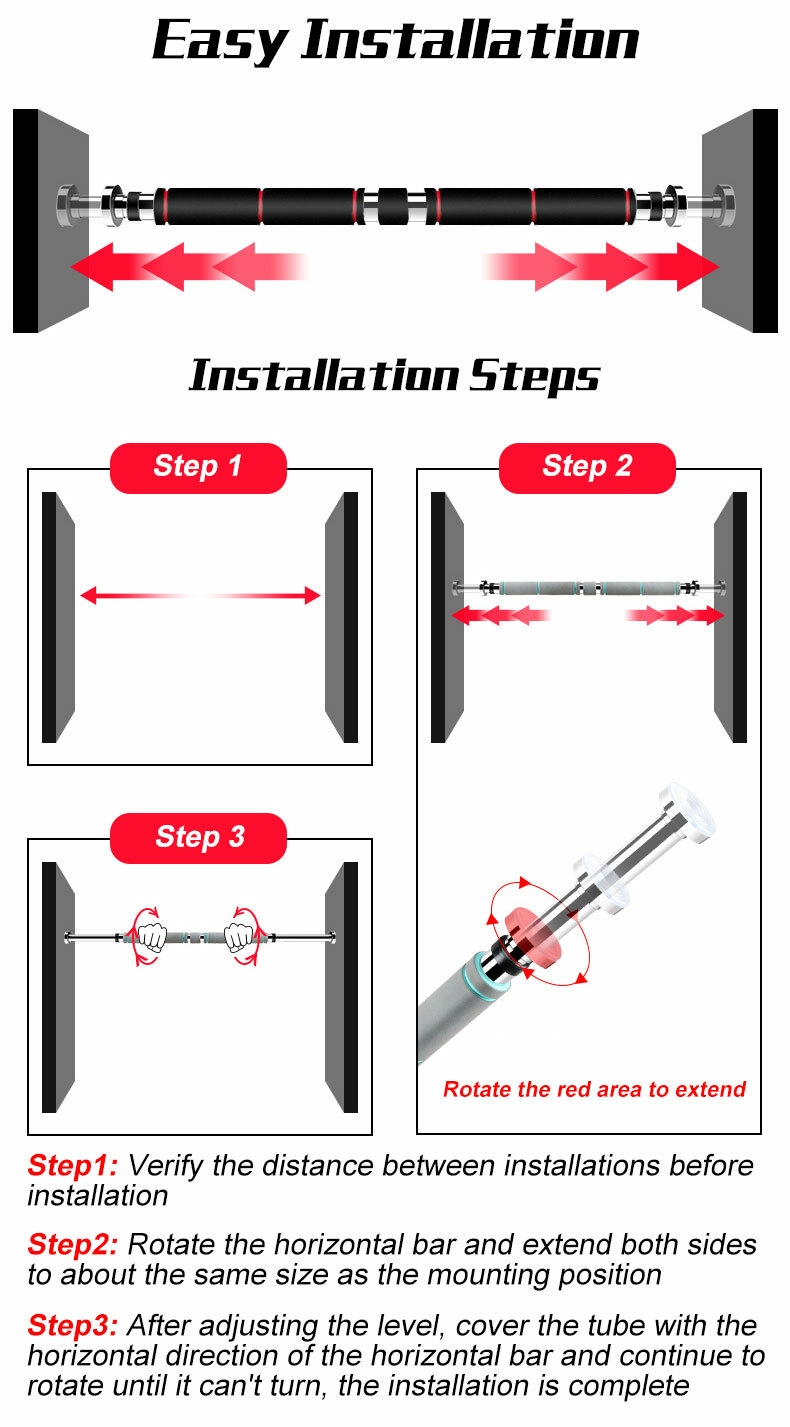 Easy Installation

Installation Steps

Step 1

Step 2

Step 3

Rotate the red area to extend

Step1: Verify the distance between installations before installation

Step2: Rotate the horizontal bar and extend both sides to about the same size as the mounting position

Step3: After adjusting the level, cover the tube with the horizontal direction of the horizontal bar and continue to rotate until it can't turn, the installation is complete